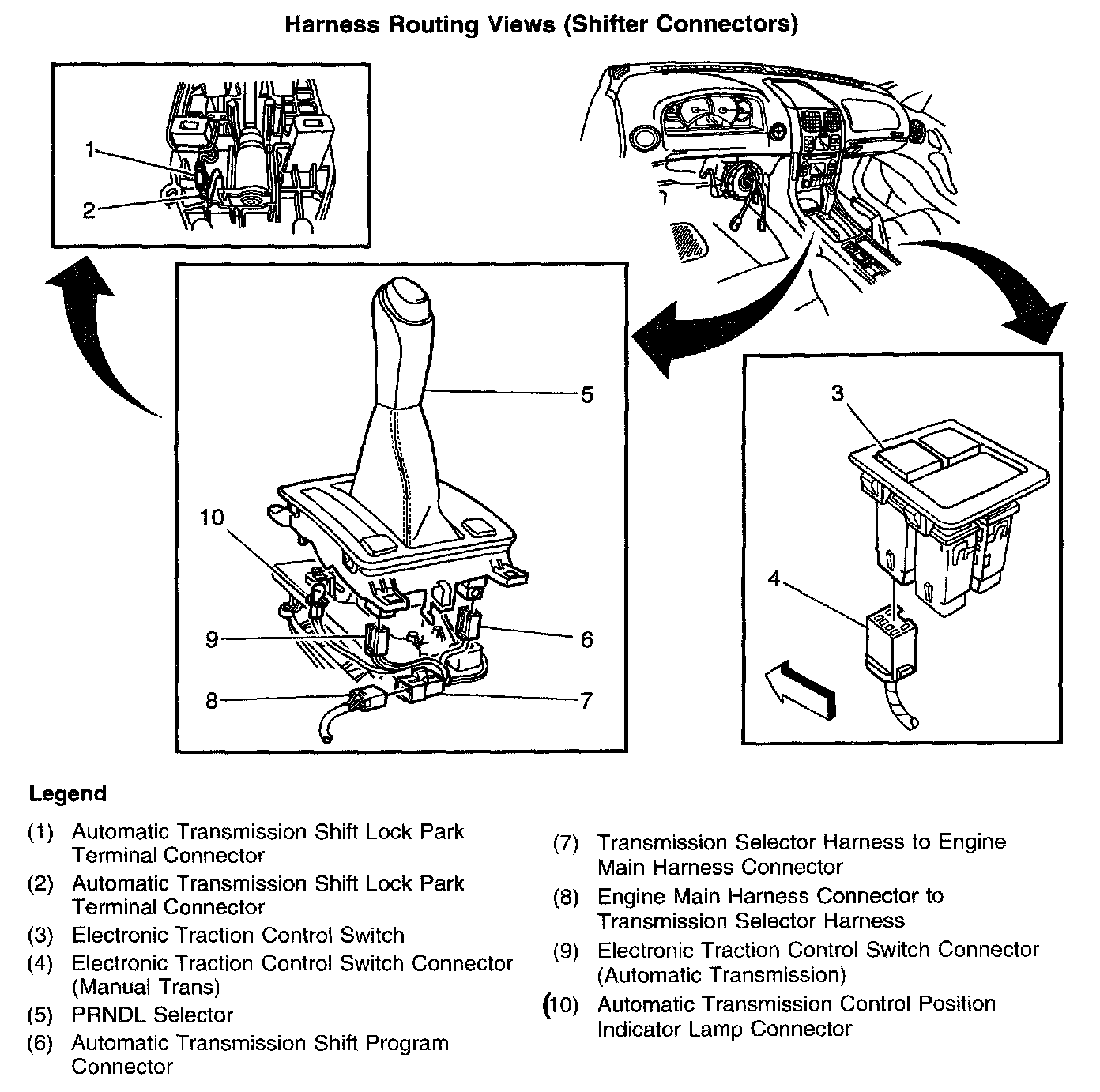 Harness Routing Views (Shifter Connectors)

1
2

5
10
9
6
8
7

3
4

Legend

(1) Automatic Transmission Shift Lock Park Terminal Connector
(2) Automatic Transmission Shift Lock Park Terminal Connector
(3) Electronic Traction Control Switch
(4) Electronic Traction Control Switch Connector (Manual Trans)
(5) PRNDL Selector
(6) Automatic Transmission Shift Program Connector

(7) Transmission Selector Harness to Engine Main Harness Connector
(8) Engine Main Harness Connector to Transmission Selector Harness
(9) Electronic Traction Control Switch Connector (Automatic Transmission)
(10) Automatic Transmission Control Position Indicator Lamp Connector