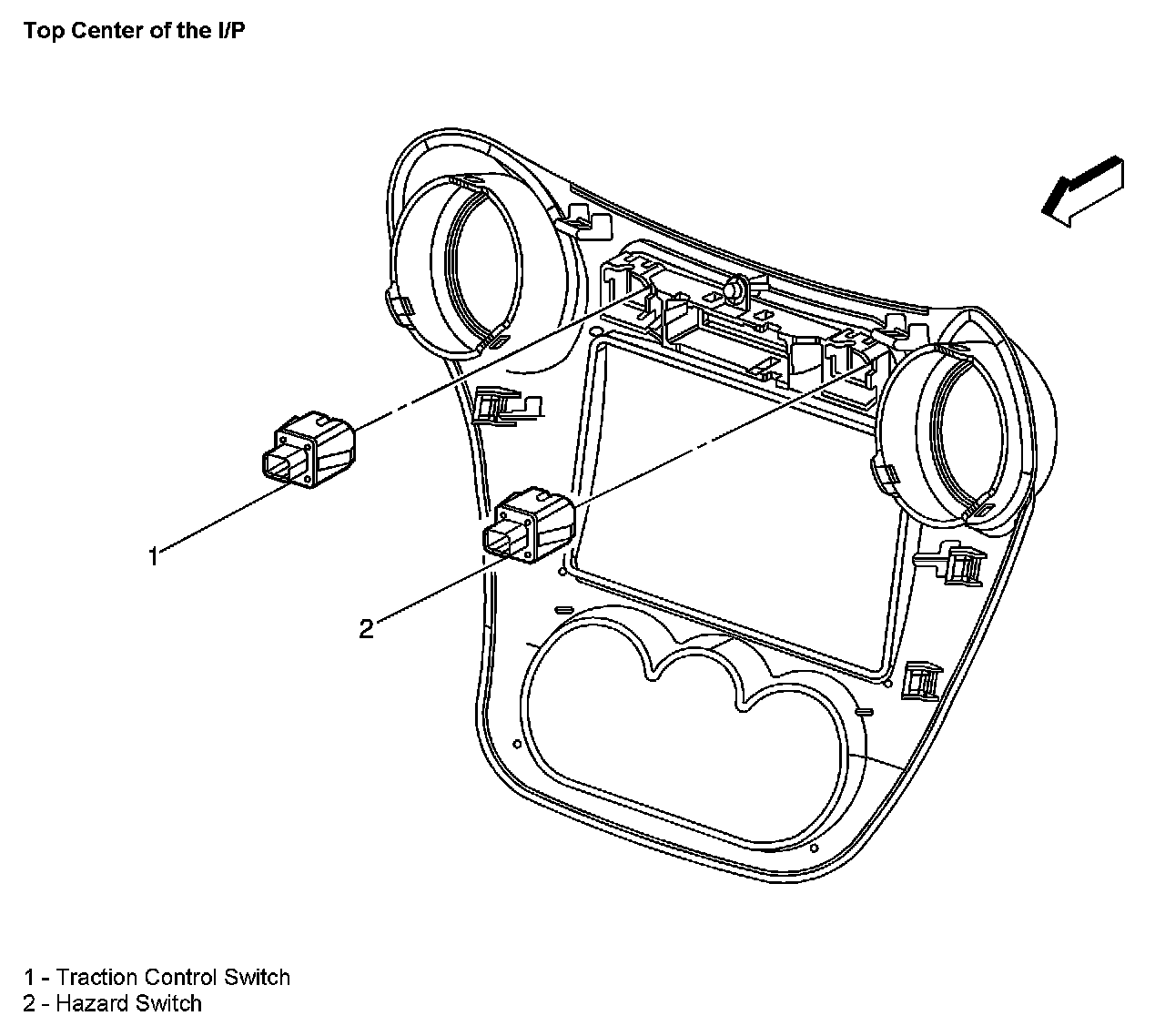 Top Center of the I/P

1

2

1 - Traction Control Switch
2 - Hazard Switch