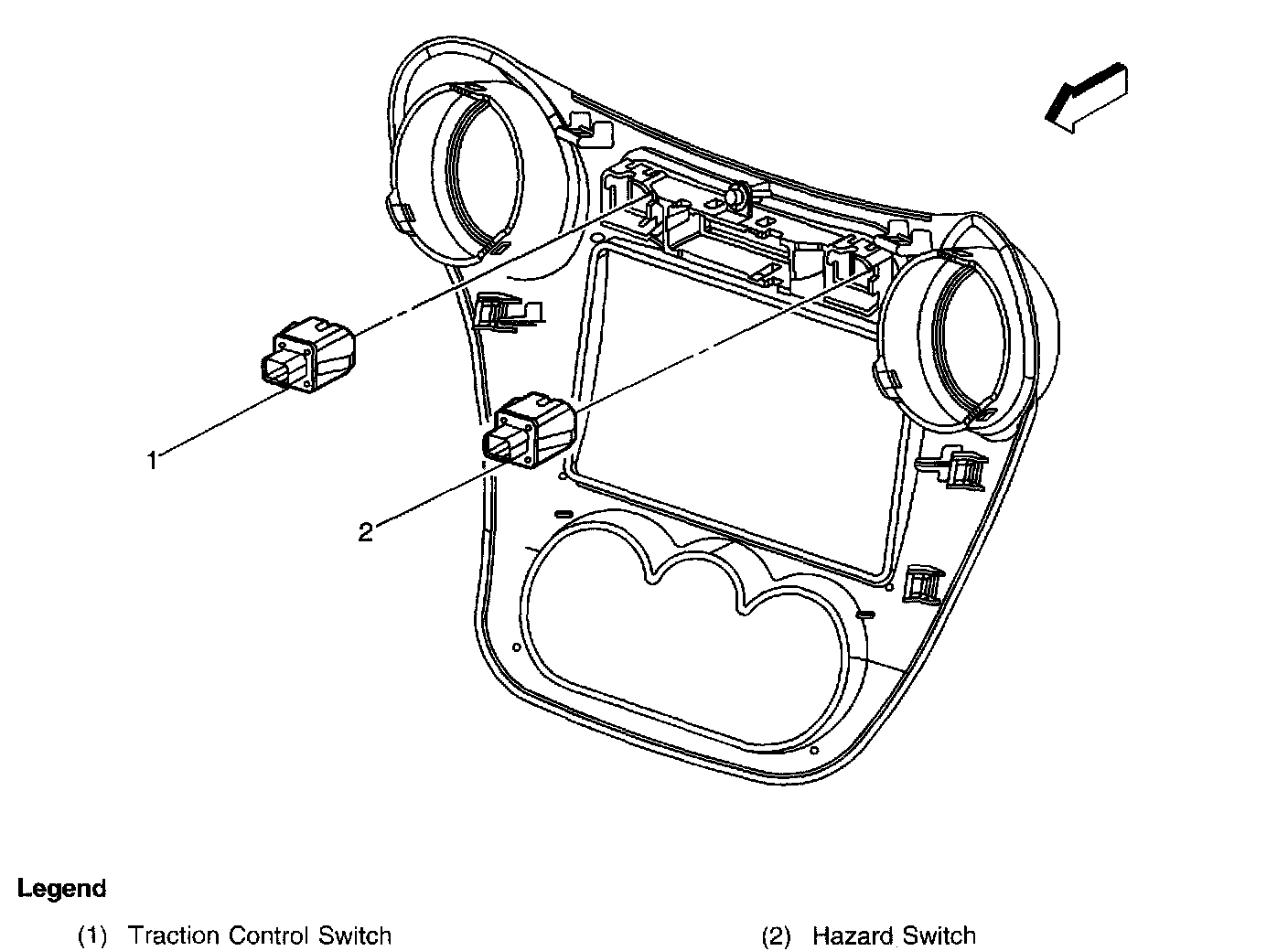 1

2

Legend

(1) Traction Control Switch

(2) Hazard Switch