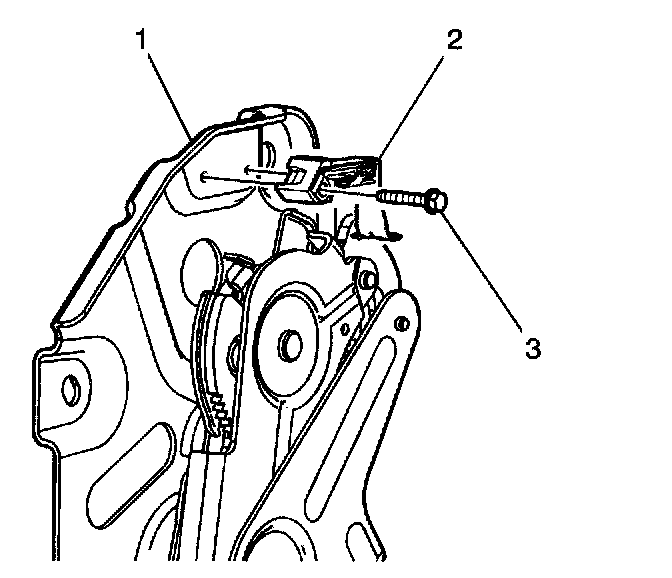 1
2
3