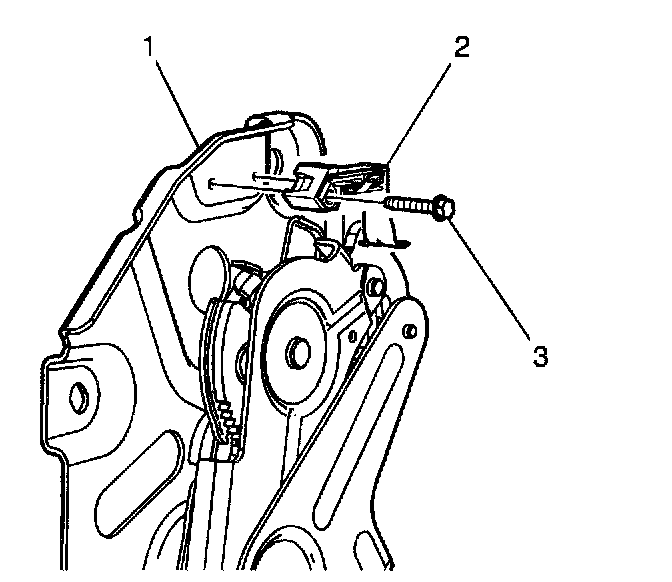 1
2
3