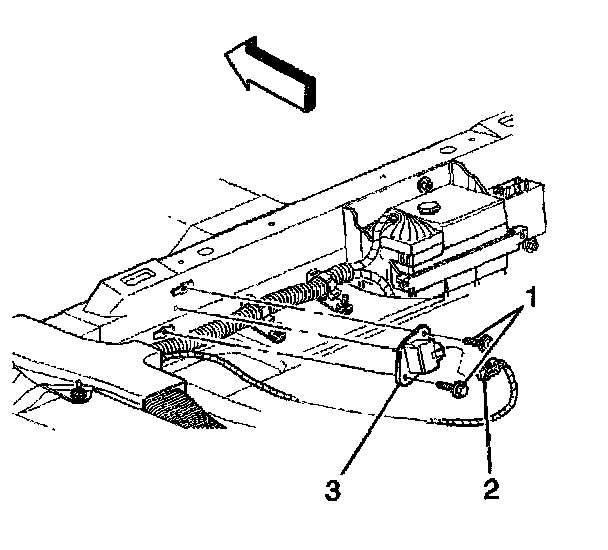 1
3
2