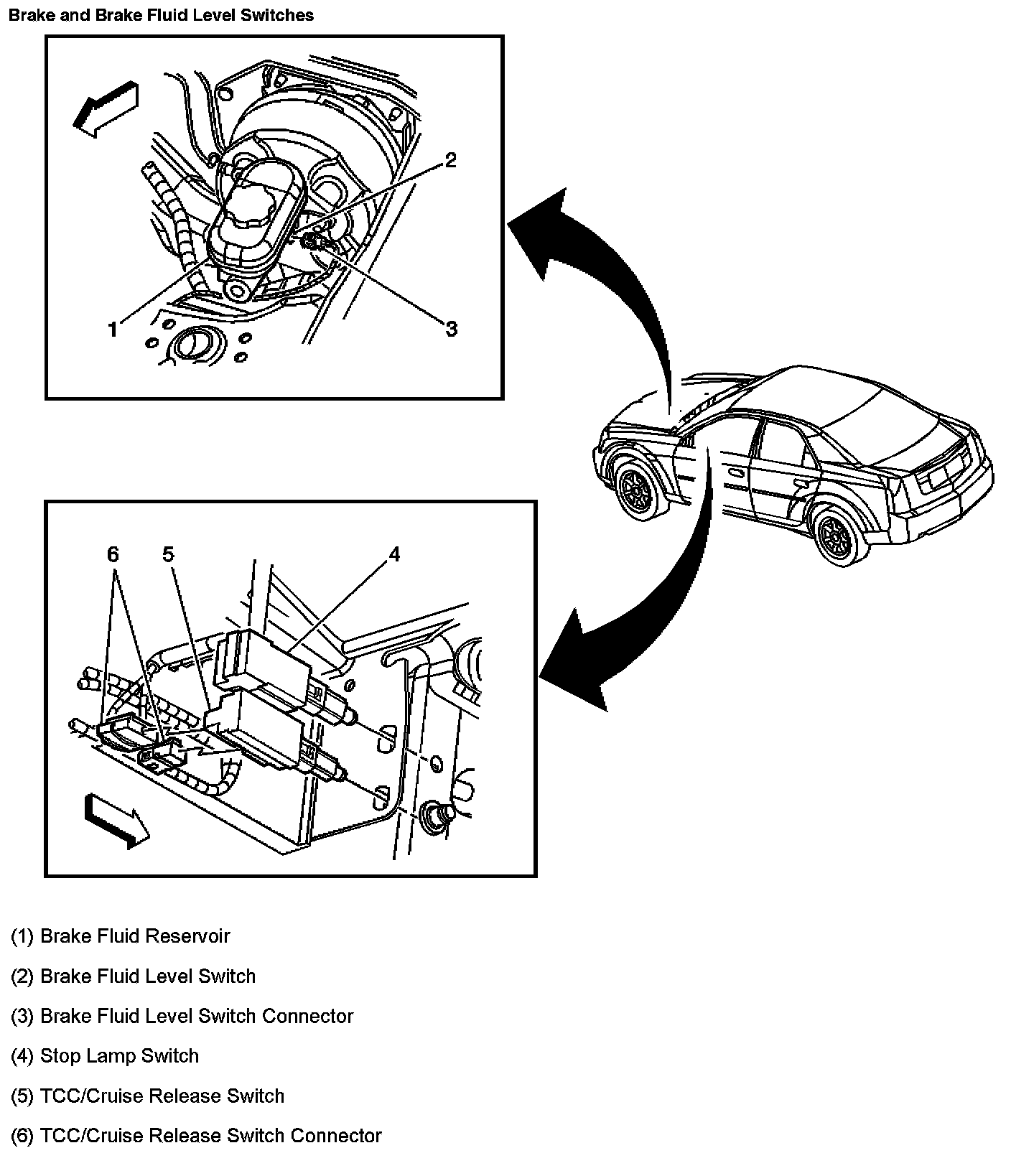 Brake and Brake Fluid Level Switches

2

1

3

6

5

4

(1) Brake Fluid Reservoir

(2) Brake Fluid Level Switch

(3) Brake Fluid Level Switch Connector

(4) Stop Lamp Switch

(5) TCC/Cruise Release Switch

(6) TCC/Cruise Release Switch Connector