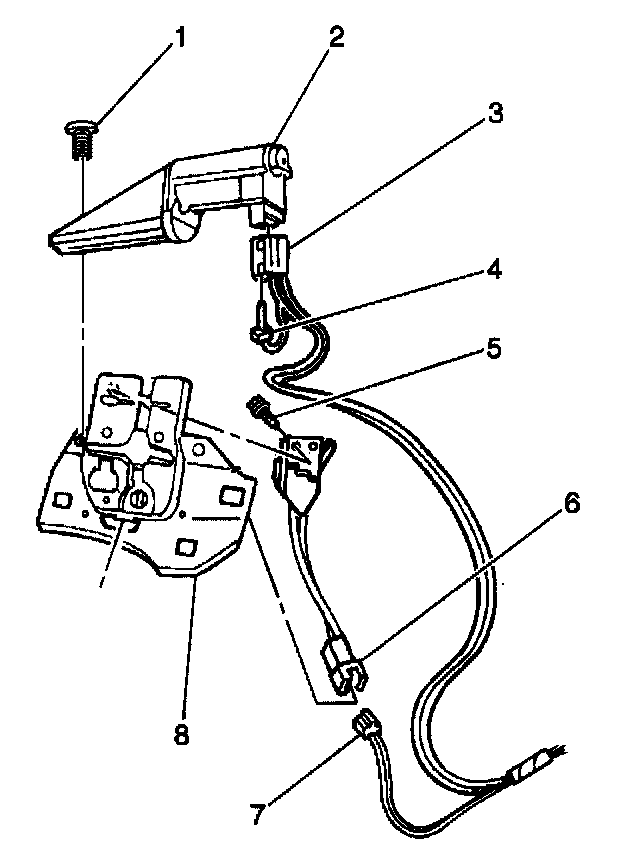 1
2
3
4
5
6
8
7