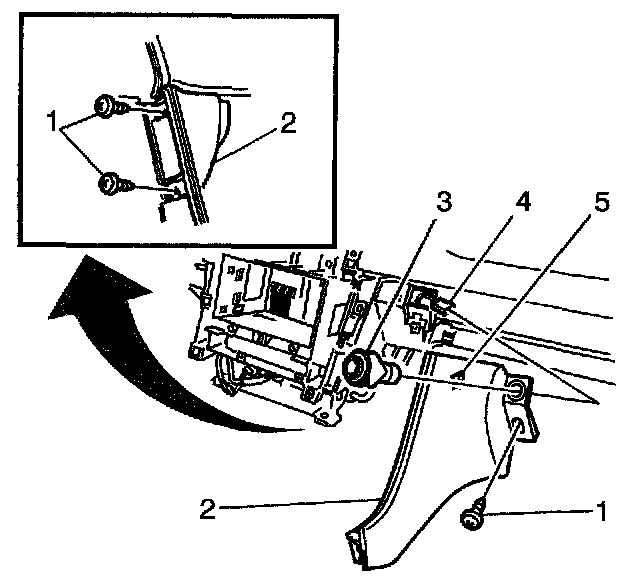 1
2
3
4
5
2
1