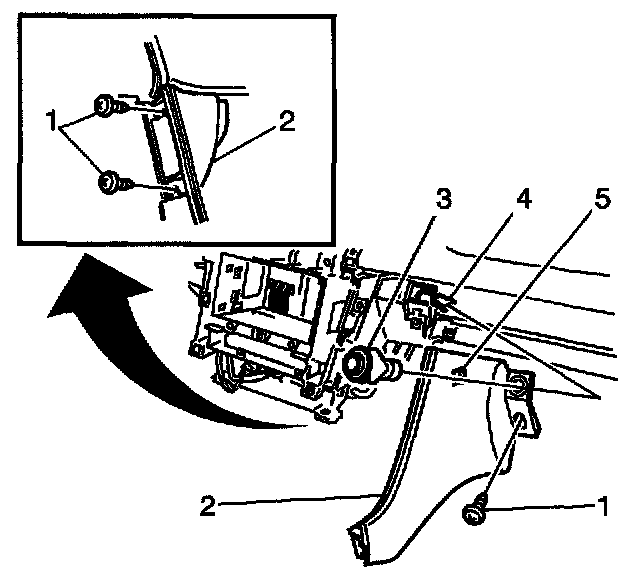 1
2
3
4
5
2
1