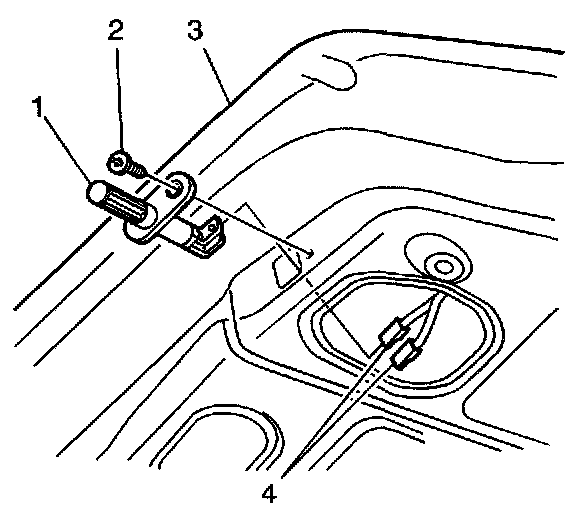 2
3
1
4