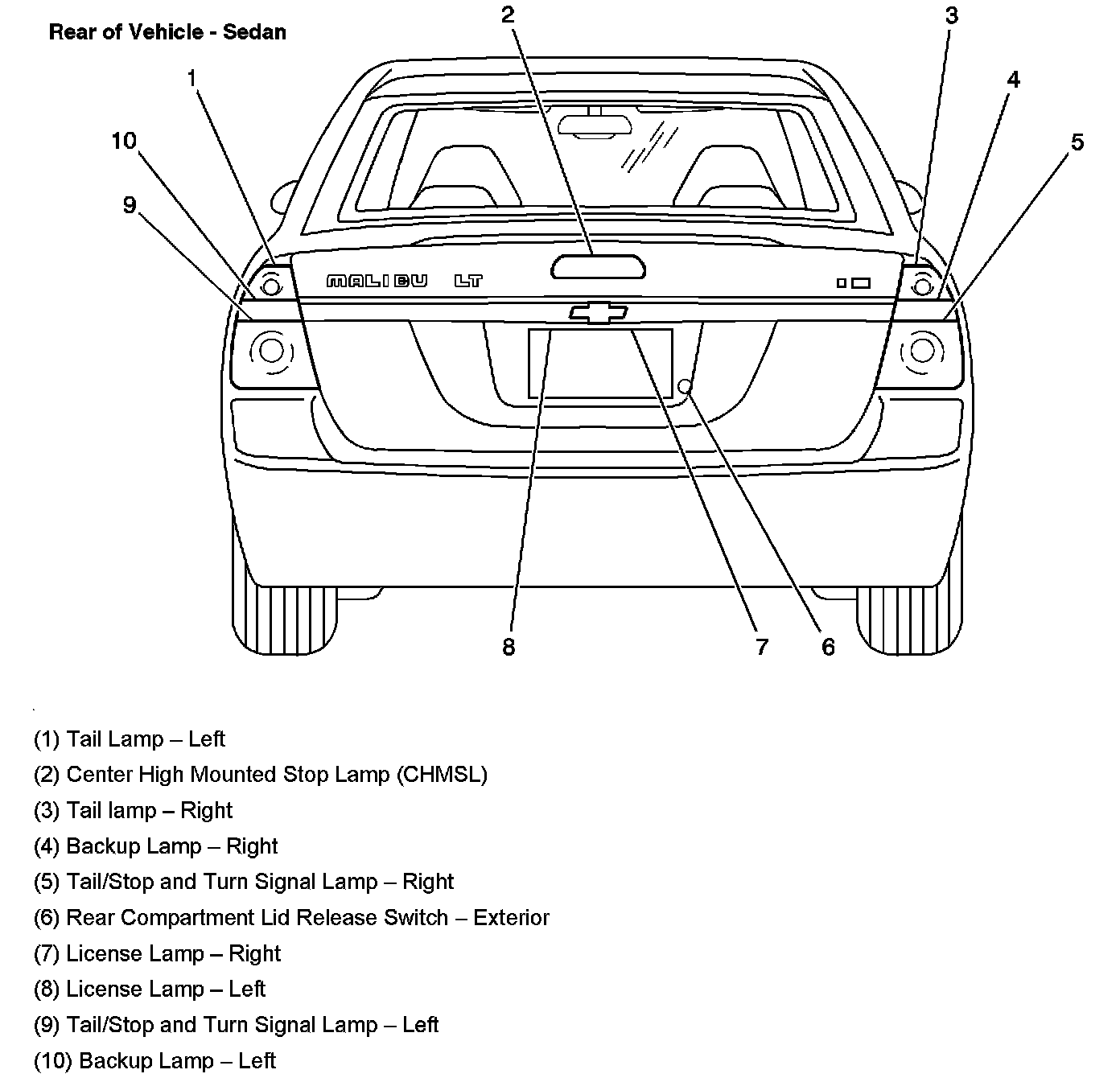 Rear of Vehicle - Sedan

2
3
1
4
10
5
9

MALIBU LT

8
7
6

(1) Tail Lamp – Left
(2) Center High Mounted Stop Lamp (CHMSL)
(3) Tail lamp – Right
(4) Backup Lamp – Right
(5) Tail/Stop and Turn Signal Lamp – Right
(6) Rear Compartment Lid Release Switch – Exterior
(7) License Lamp – Right
(8) License Lamp – Left
(9) Tail/Stop and Turn Signal Lamp – Left
(10) Backup Lamp – Left