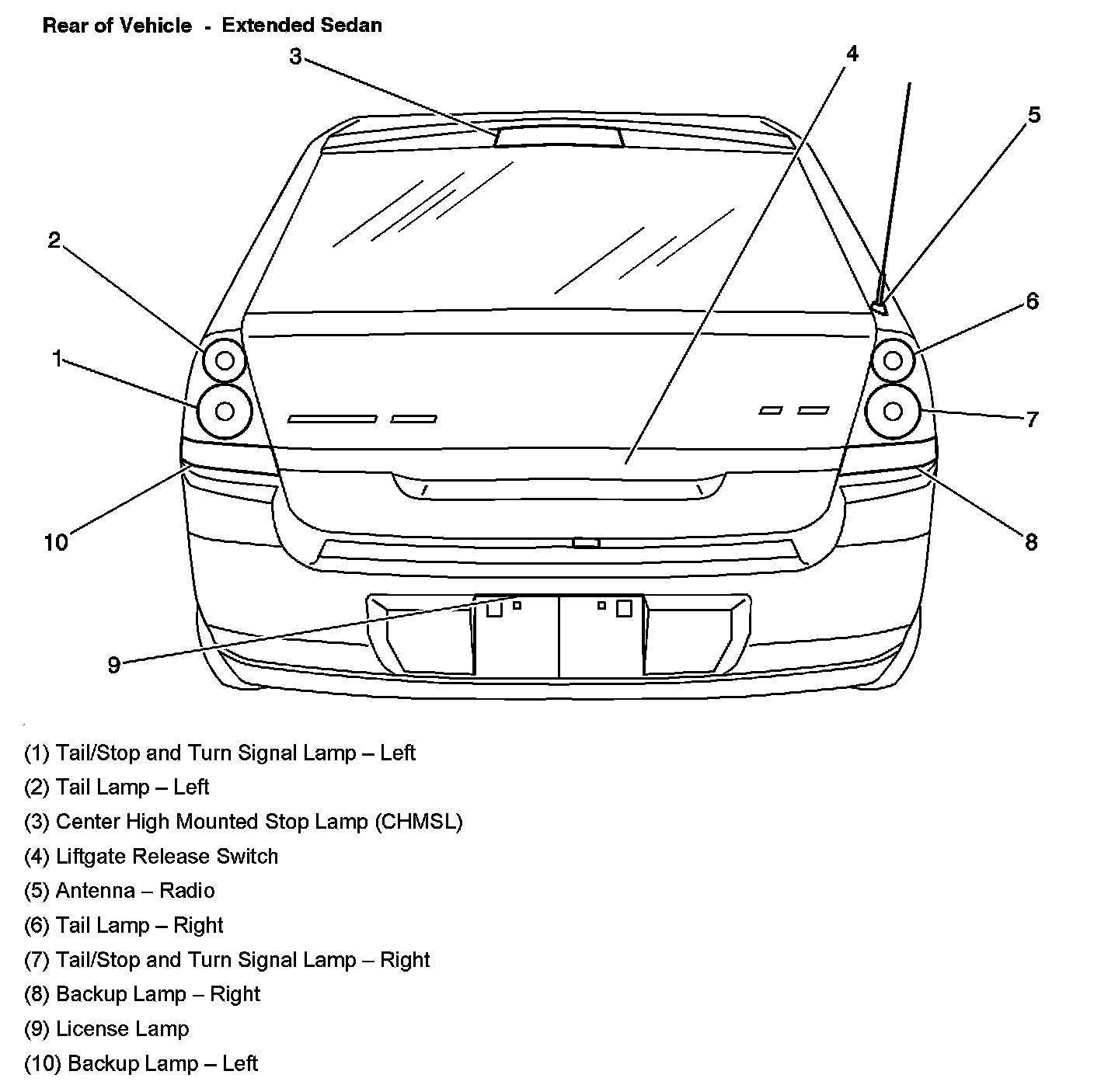 Rear of Vehicle - Extended Sedan

3
4
5
2
6
1
7
10
8
9

(1) Tail/Stop and Turn Signal Lamp – Left
(2) Tail Lamp – Left
(3) Center High Mounted Stop Lamp (CHMSL)
(4) Liftgate Release Switch
(5) Antenna – Radio
(6) Tail Lamp – Right
(7) Tail/Stop and Turn Signal Lamp – Right
(8) Backup Lamp – Right
(9) License Lamp
(10) Backup Lamp – Left