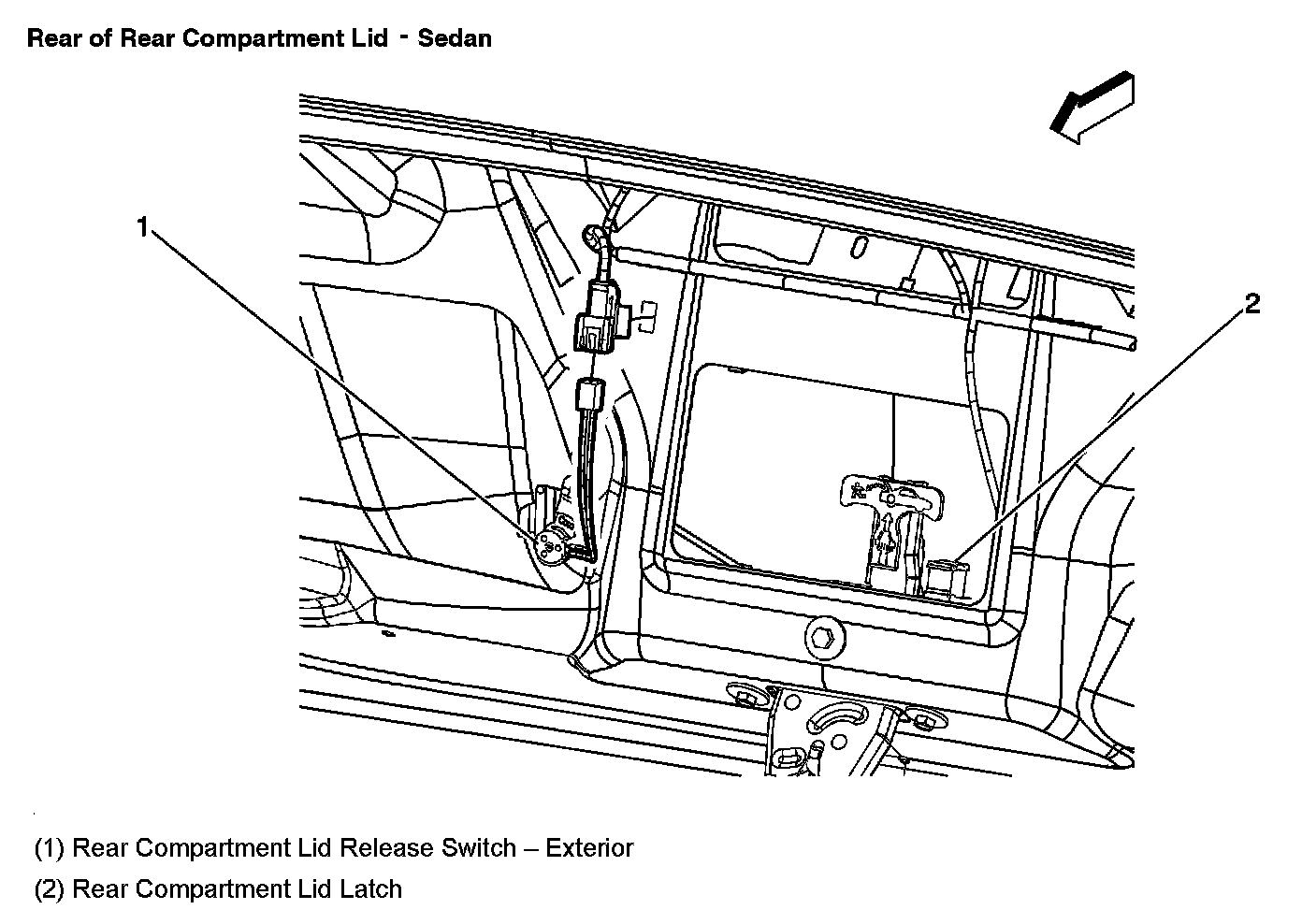 Rear of Rear Compartment Lid - Sedan

1

2

(1) Rear Compartment Lid Release Switch – Exterior

(2) Rear Compartment Lid Latch