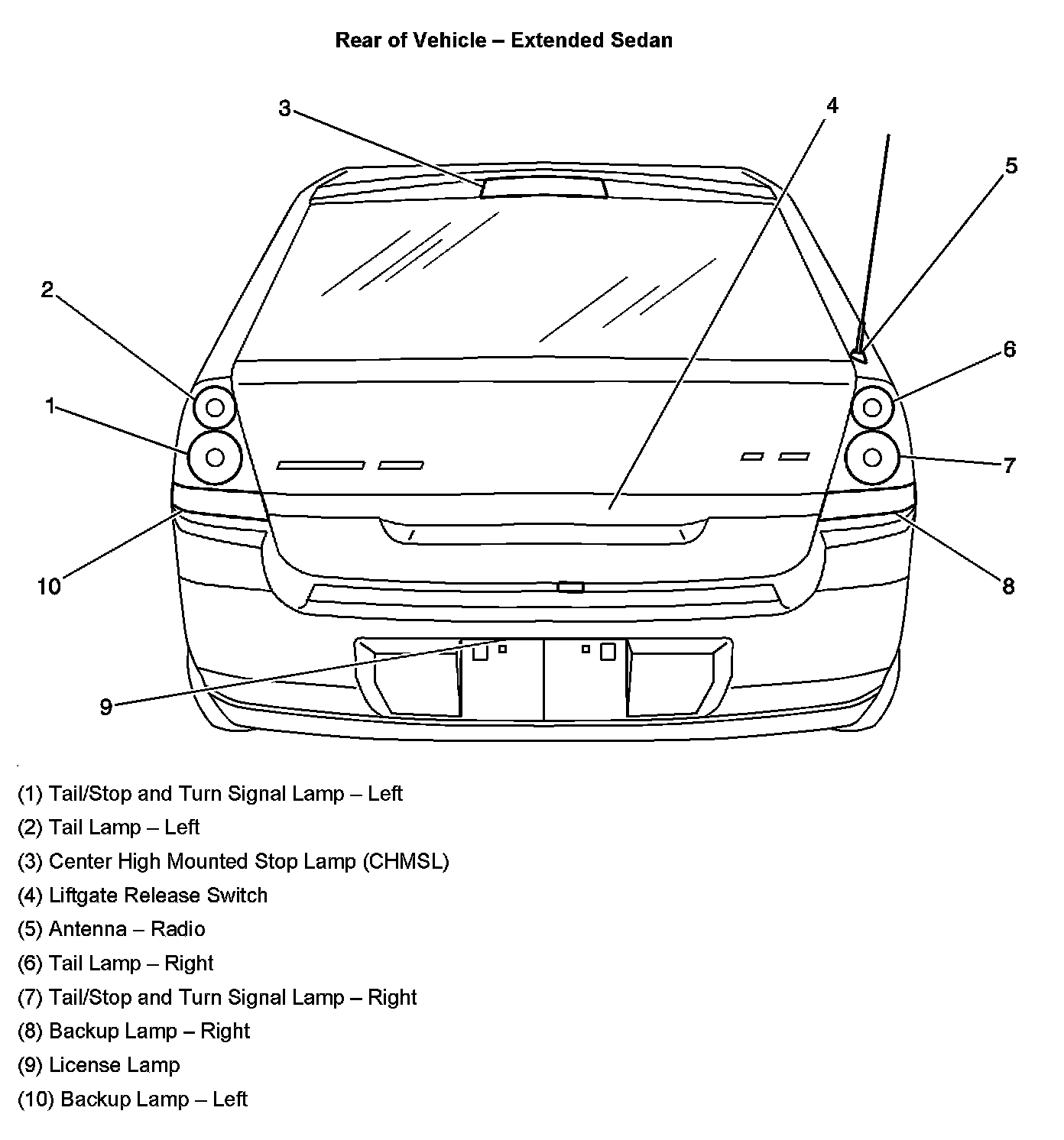 Rear of Vehicle – Extended Sedan

3

4

5

2

6

1

7

10

8

9

(1) Tail/Stop and Turn Signal Lamp – Left

(2) Tail Lamp – Left

(3) Center High Mounted Stop Lamp (CHMSL)

(4) Liftgate Release Switch

(5) Antenna – Radio

(6) Tail Lamp – Right

(7) Tail/Stop and Turn Signal Lamp – Right

(8) Backup Lamp – Right

(9) License Lamp

(10) Backup Lamp – Left