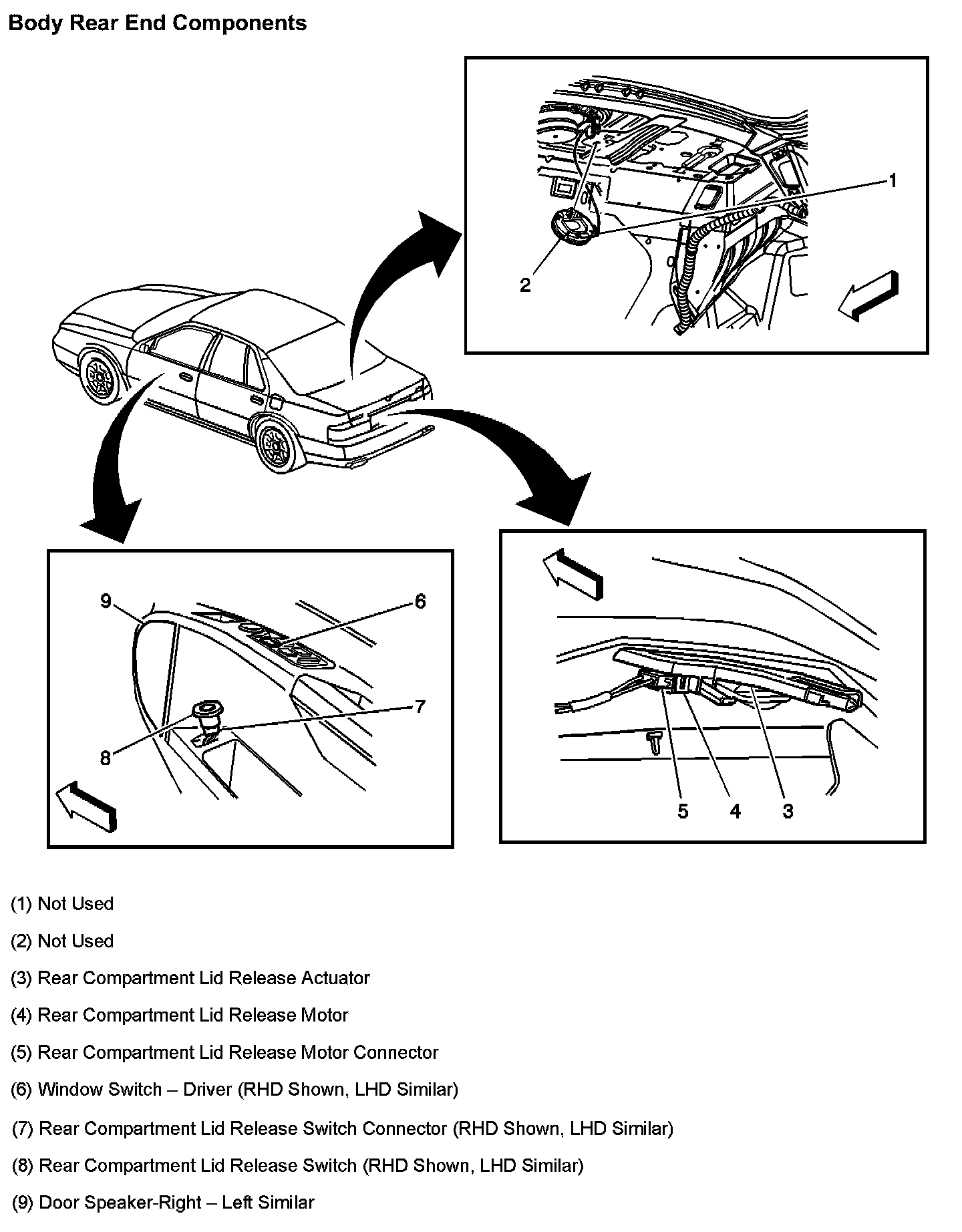 Body Rear End Components

1

2

9

6

7

8

5 4 3

(1) Not Used

(2) Not Used

(3) Rear Compartment Lid Release Actuator

(4) Rear Compartment Lid Release Motor

(5) Rear Compartment Lid Release Motor Connector

(6) Window Switch – Driver (RHD Shown, LHD Similar)

(7) Rear Compartment Lid Release Switch Connector (RHD Shown, LHD Similar)

(8) Rear Compartment Lid Release Switch (RHD Shown, LHD Similar)

(9) Door Speaker-Right – Left Similar