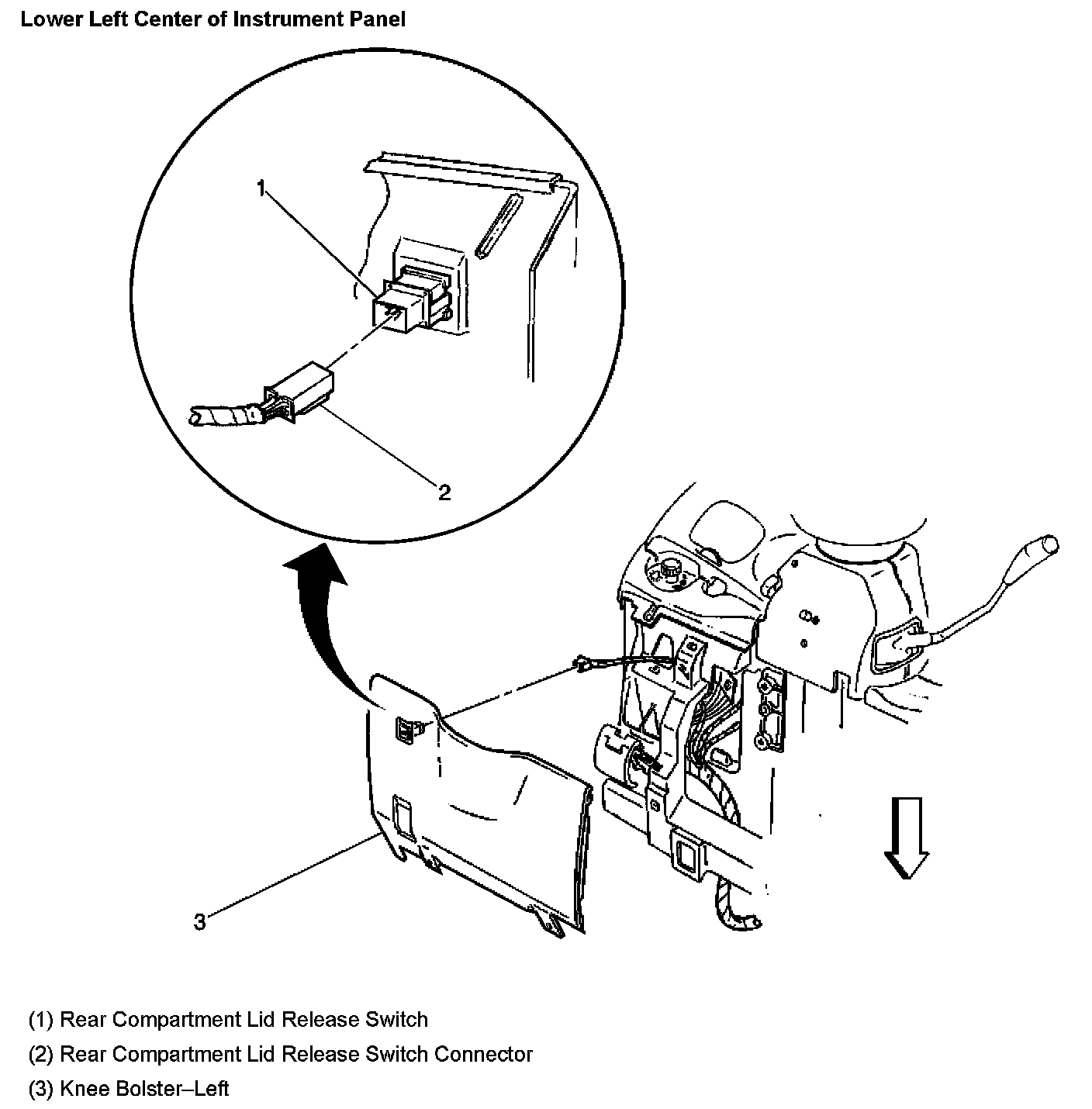 Lower Left Center of Instrument Panel

1

2

3

(1) Rear Compartment Lid Release Switch

(2) Rear Compartment Lid Release Switch Connector

(3) Knee Bolster–Left