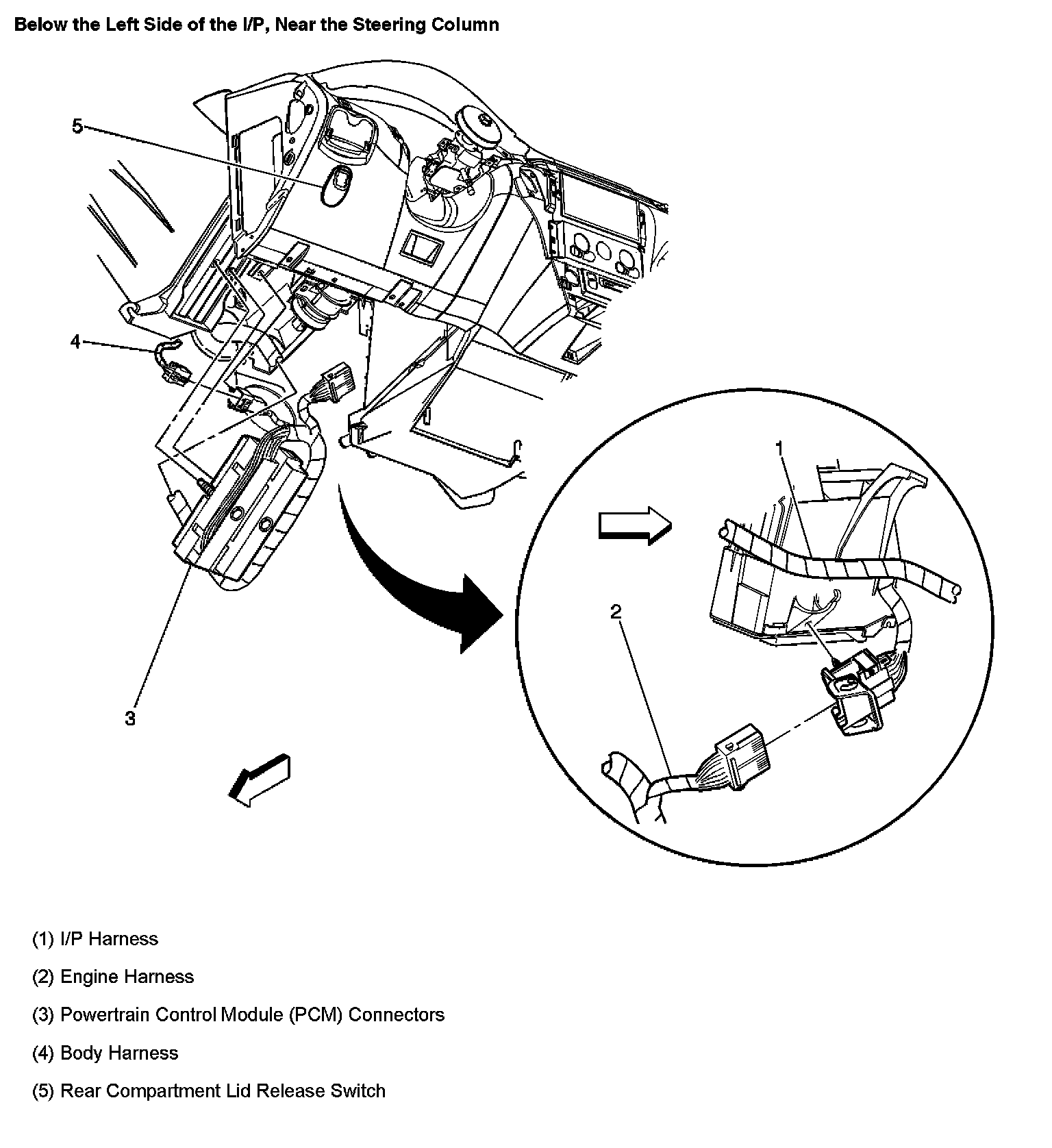 Below the Left Side of the I/P, Near the Steering Column

5

4

3

1

2

(1) I/P Harness

(2) Engine Harness

(3) Powertrain Control Module (PCM) Connectors

(4) Body Harness

(5) Rear Compartment Lid Release Switch