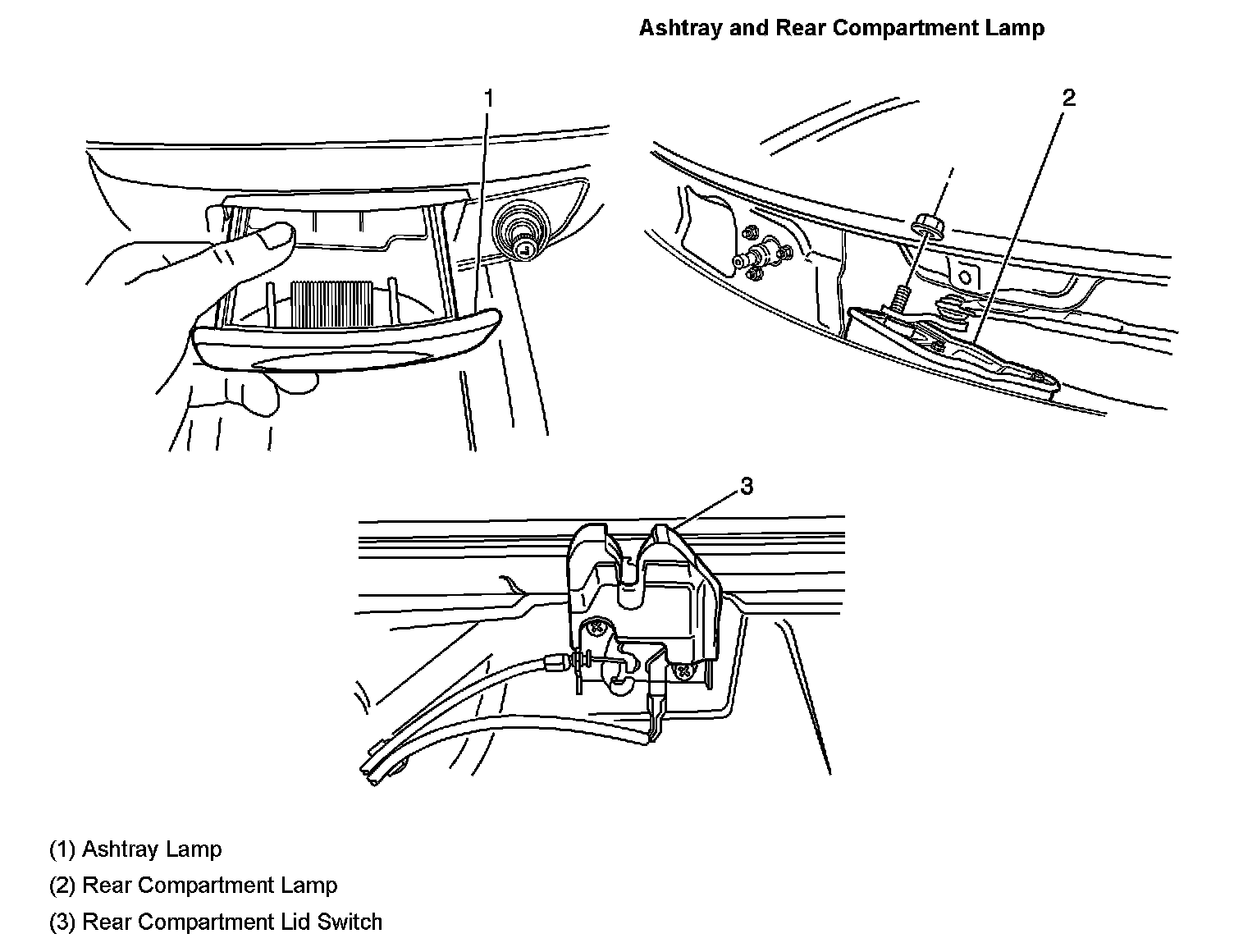 Ashtray and Rear Compartment Lamp

1

2

3

(1) Ashtray Lamp

(2) Rear Compartment Lamp

(3) Rear Compartment Lid Switch