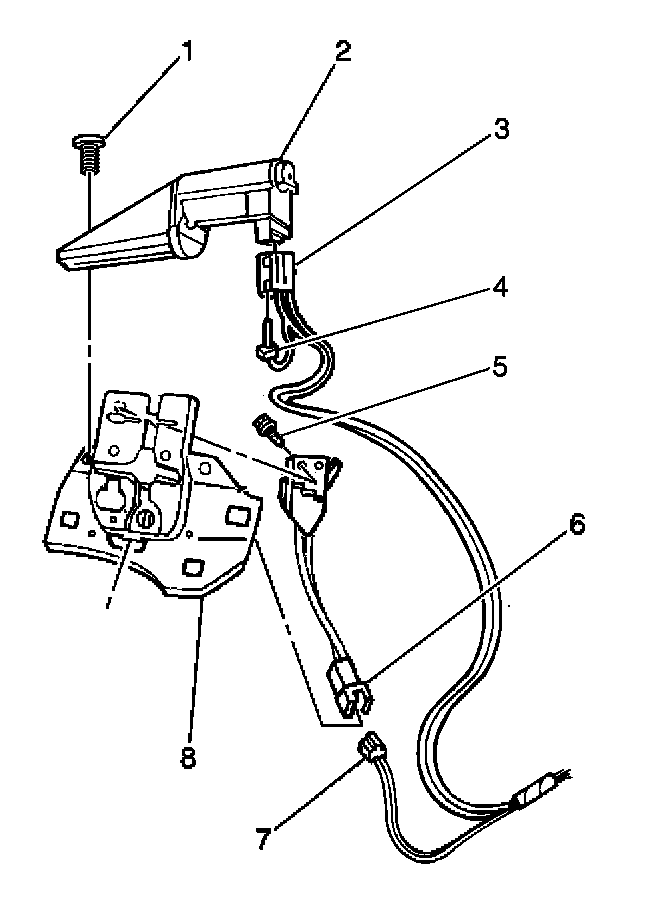 1
2
3
4
5
6
8
7