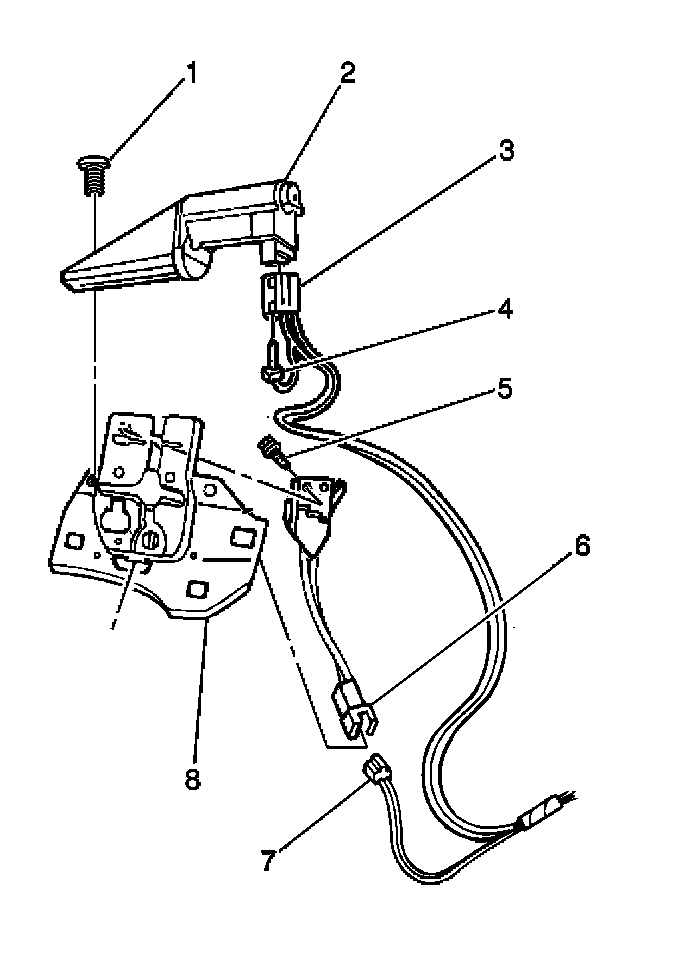 1
2
3
4
5
6
8
7