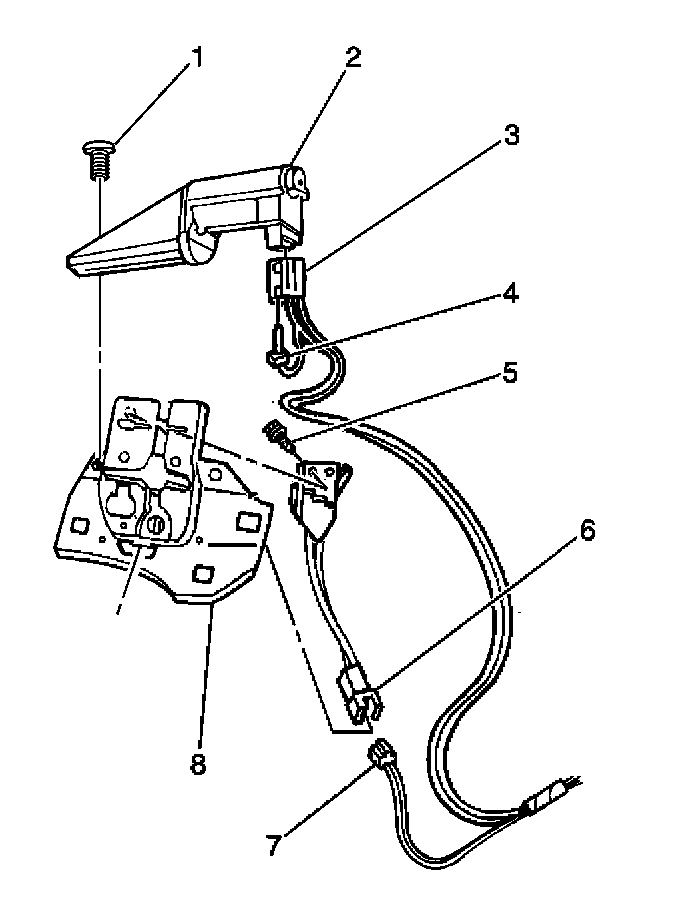 1
2
3
4
5
6
8
7