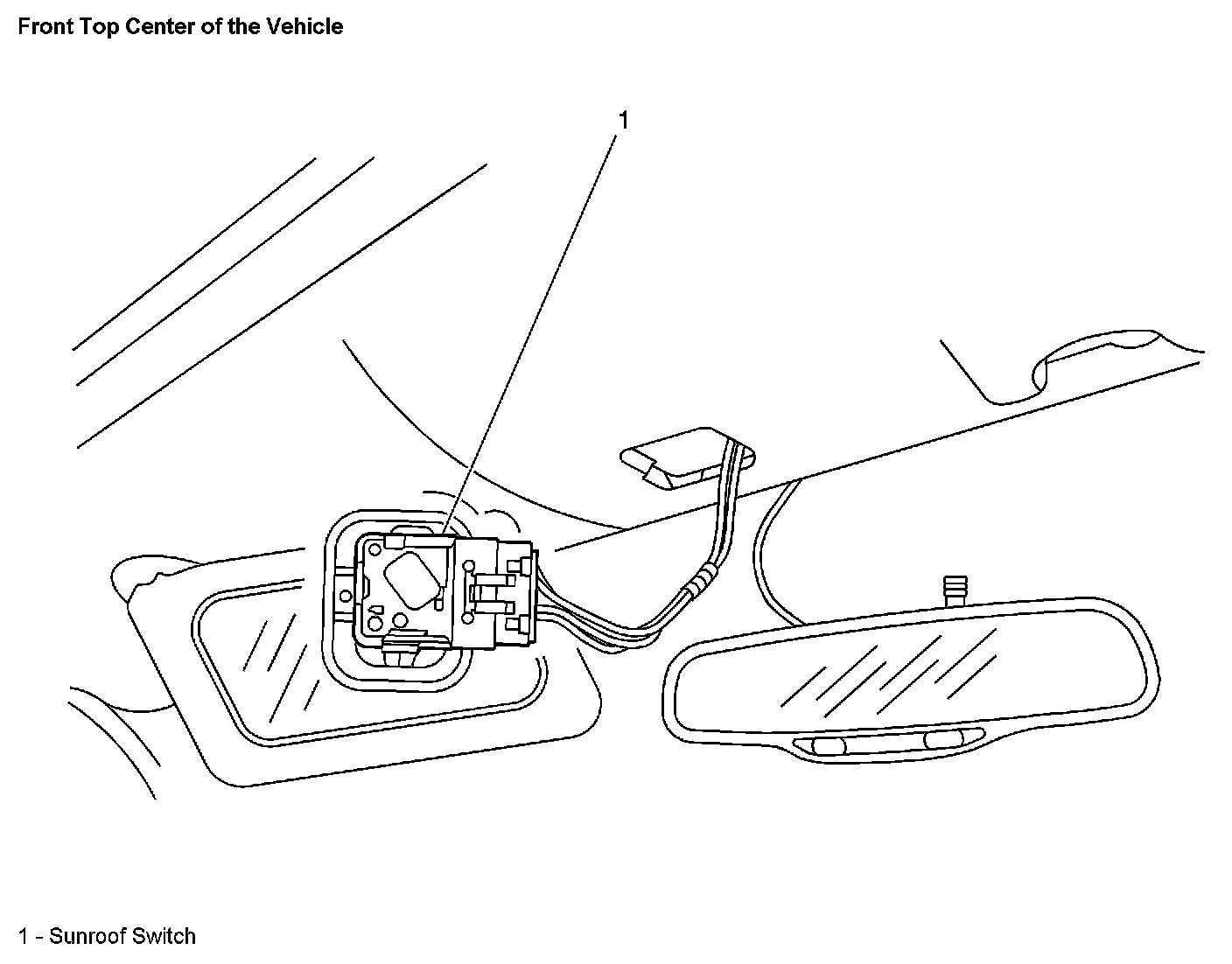 Front Top Center of the Vehicle

1

1 - Sunroof Switch