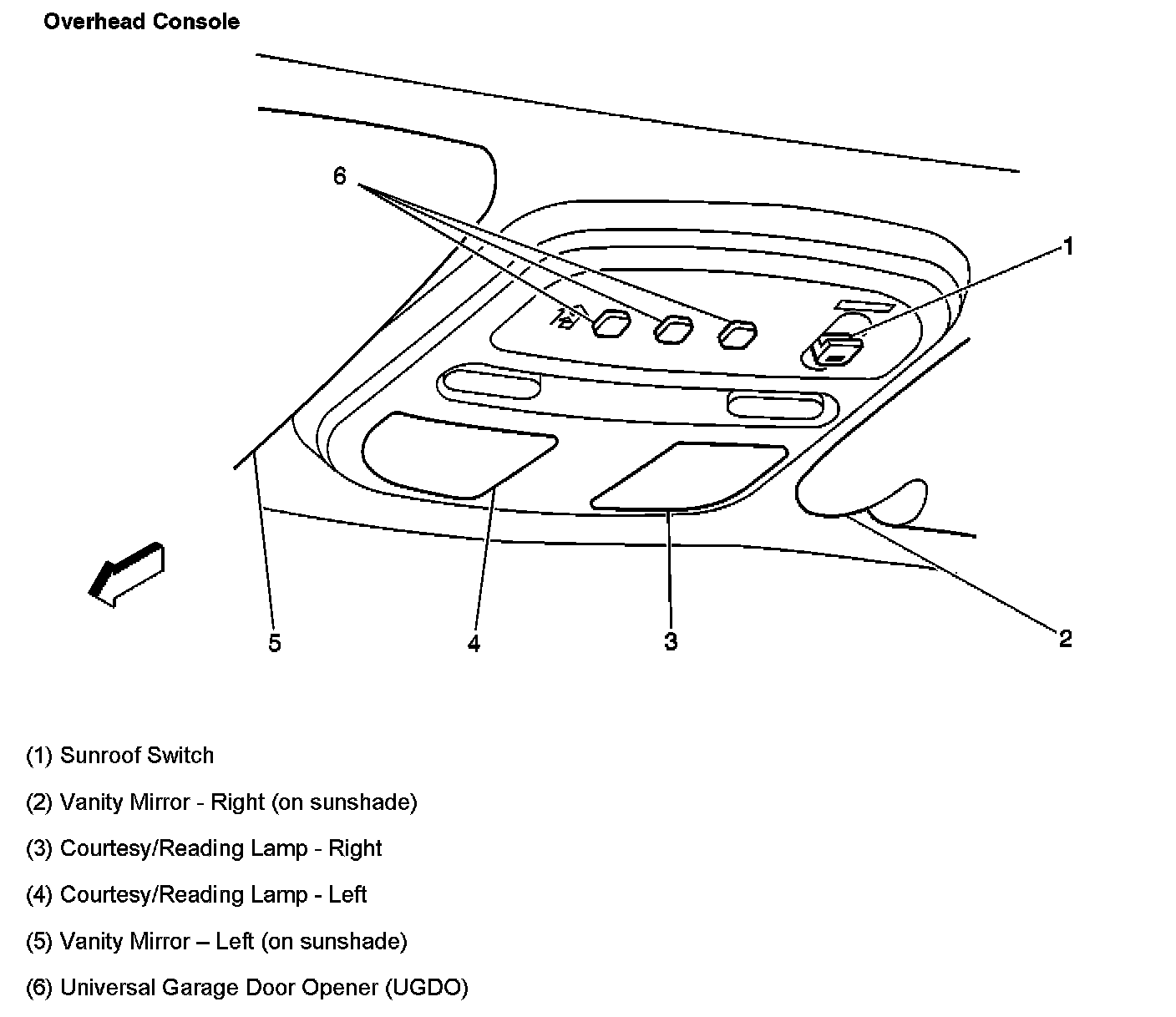 Overhead Console

6

1

5

4

3

2

(1) Sunroof Switch

(2) Vanity Mirror - Right (on sunshade)

(3) Courtesy/Reading Lamp - Right

(4) Courtesy/Reading Lamp - Left

(5) Vanity Mirror – Left (on sunshade)

(6) Universal Garage Door Opener (UGDO)