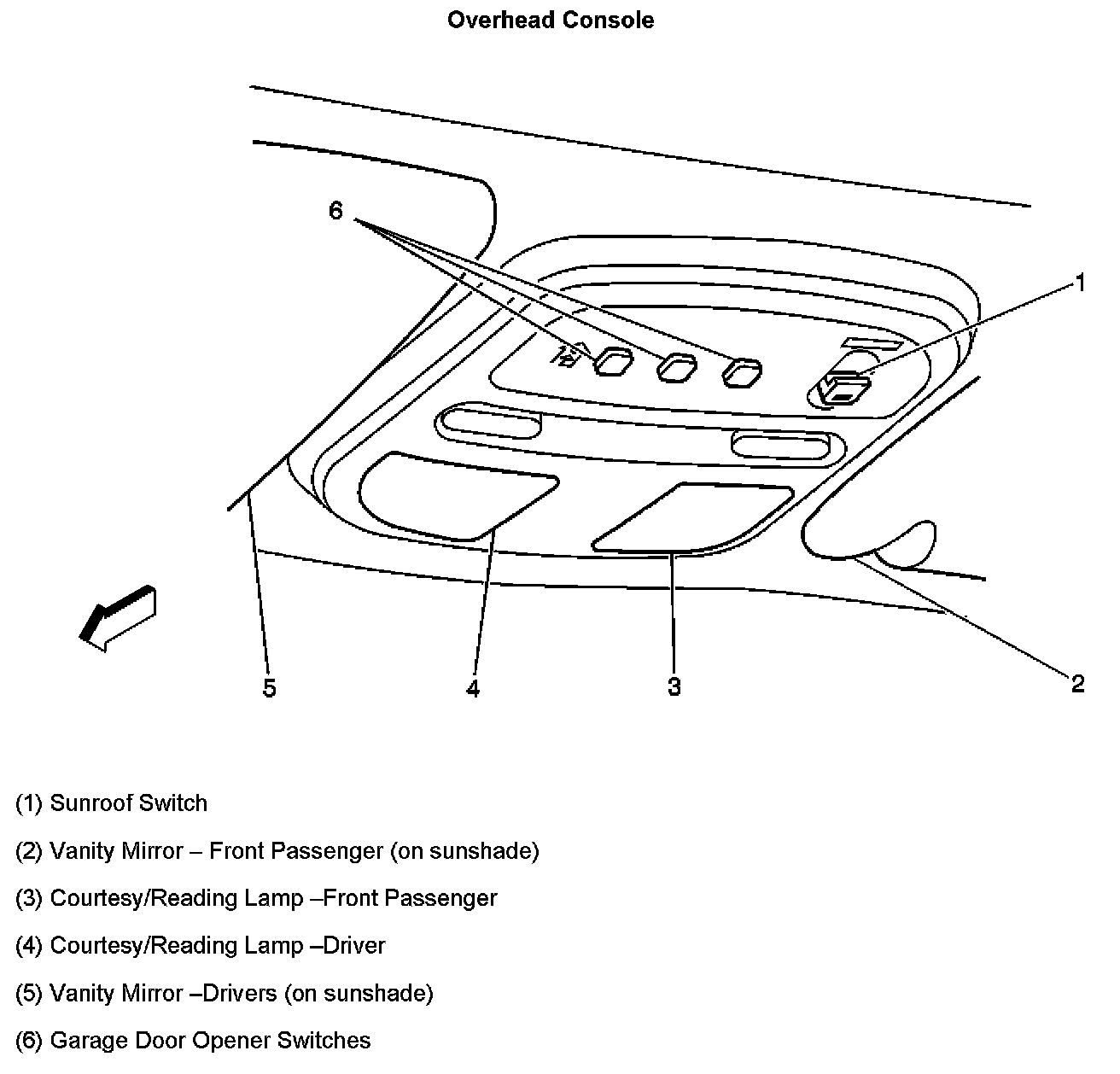 Overhead Console

6

1

5

4

3

2

(1) Sunroof Switch

(2) Vanity Mirror – Front Passenger (on sunshade)

(3) Courtesy/Reading Lamp –Front Passenger

(4) Courtesy/Reading Lamp –Driver

(5) Vanity Mirror –Drivers (on sunshade)

(6) Garage Door Opener Switches