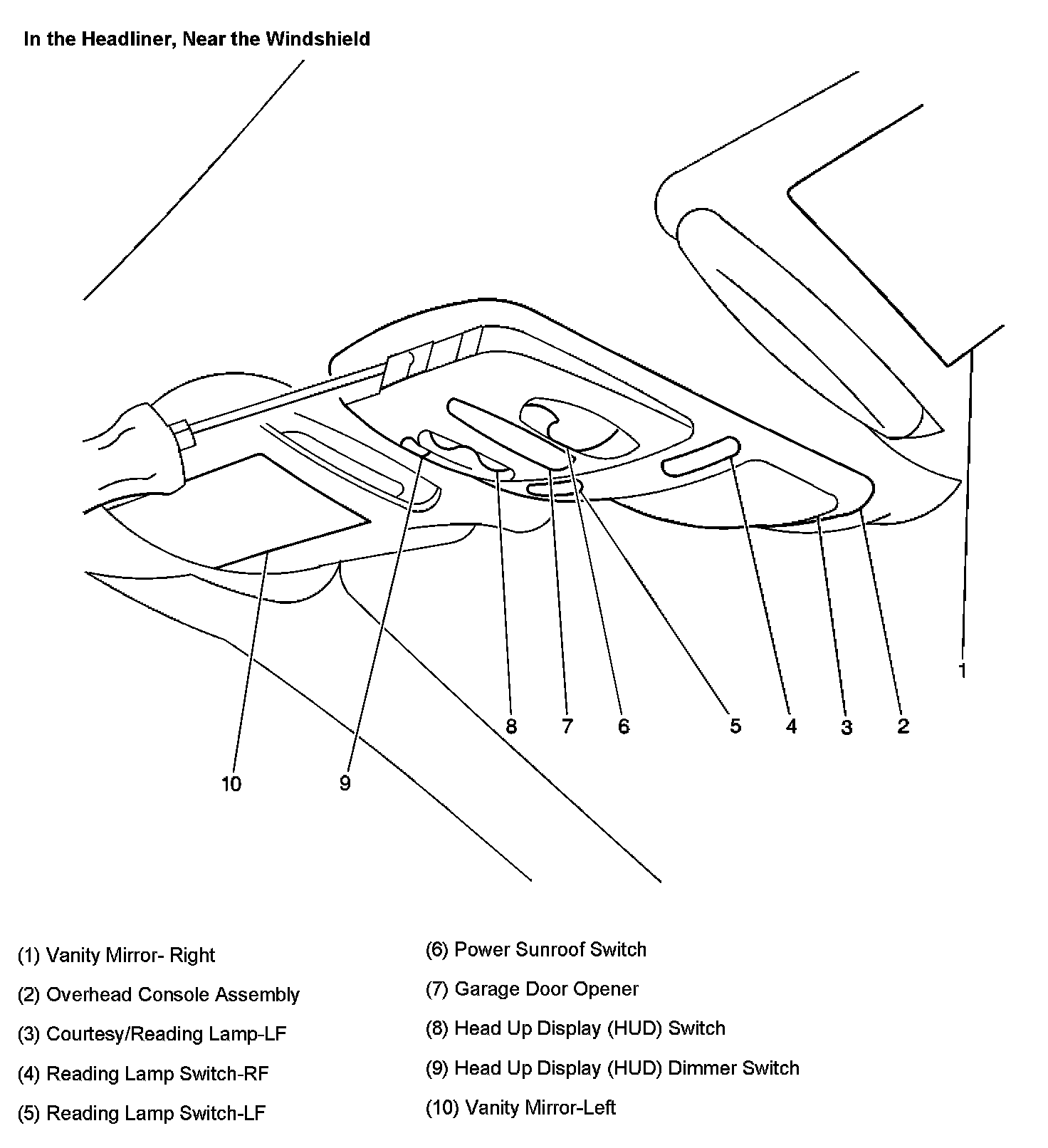 In the Headliner, Near the Windshield

1

8 7 6 5 4 3 2

10 9

(1) Vanity Mirror- Right

(2) Overhead Console Assembly

(3) Courtesy/Reading Lamp-LF

(4) Reading Lamp Switch-RF

(5) Reading Lamp Switch-LF

(6) Power Sunroof Switch

(7) Garage Door Opener

(8) Head Up Display (HUD) Switch

(9) Head Up Display (HUD) Dimmer Switch

(10) Vanity Mirror-Left