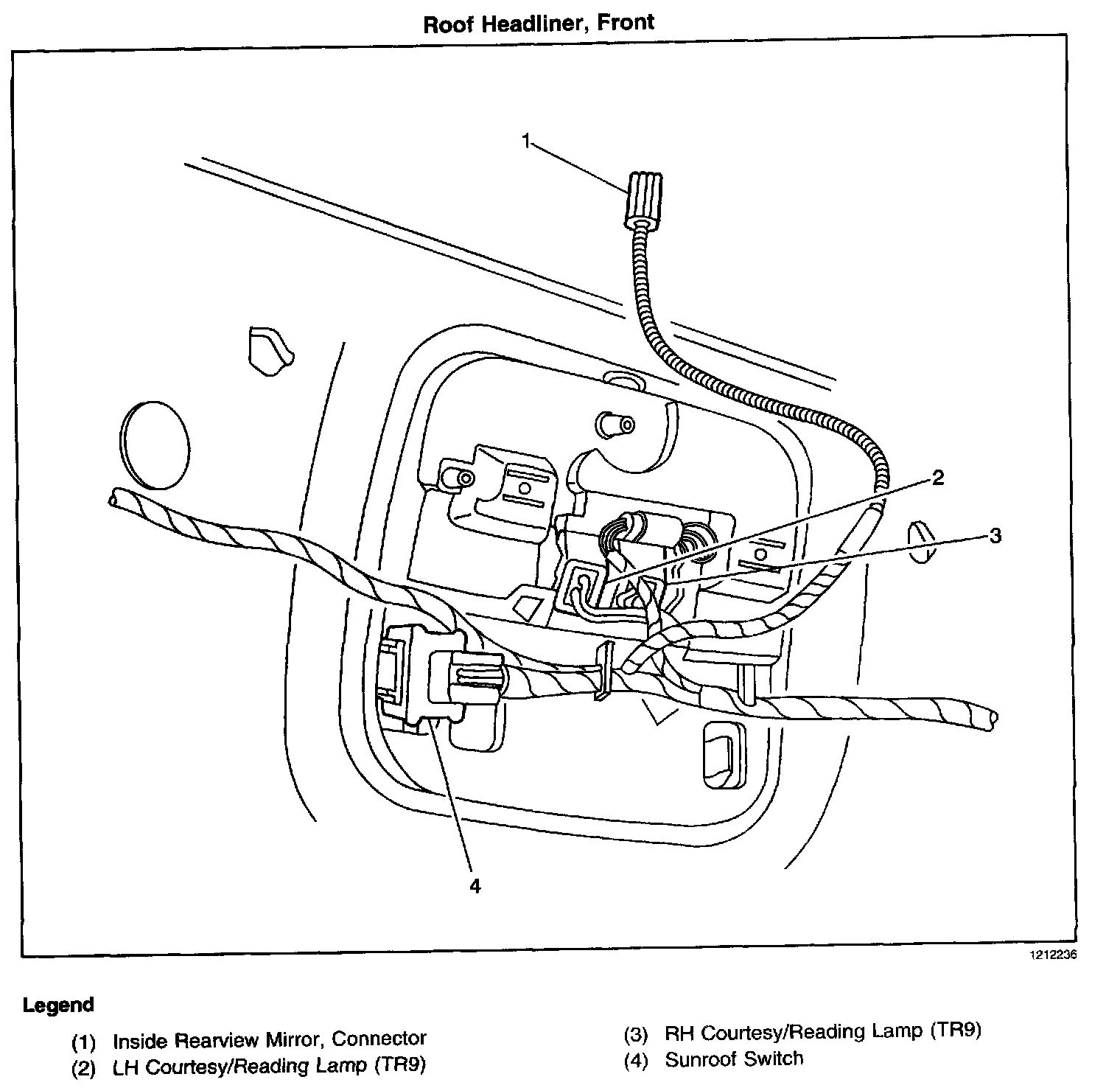 Roof Headliner, Front

1
2
3
4

1212236

Legend

(1) Inside Rearview Mirror, Connector
(2) LH Courtesy/Reading Lamp (TR9)

(3) RH Courtesy/Reading Lamp (TR9)
(4) Sunroof Switch