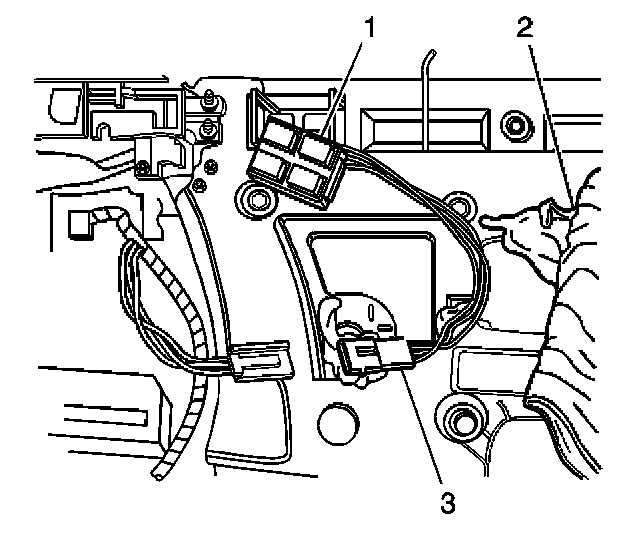 1
2
3