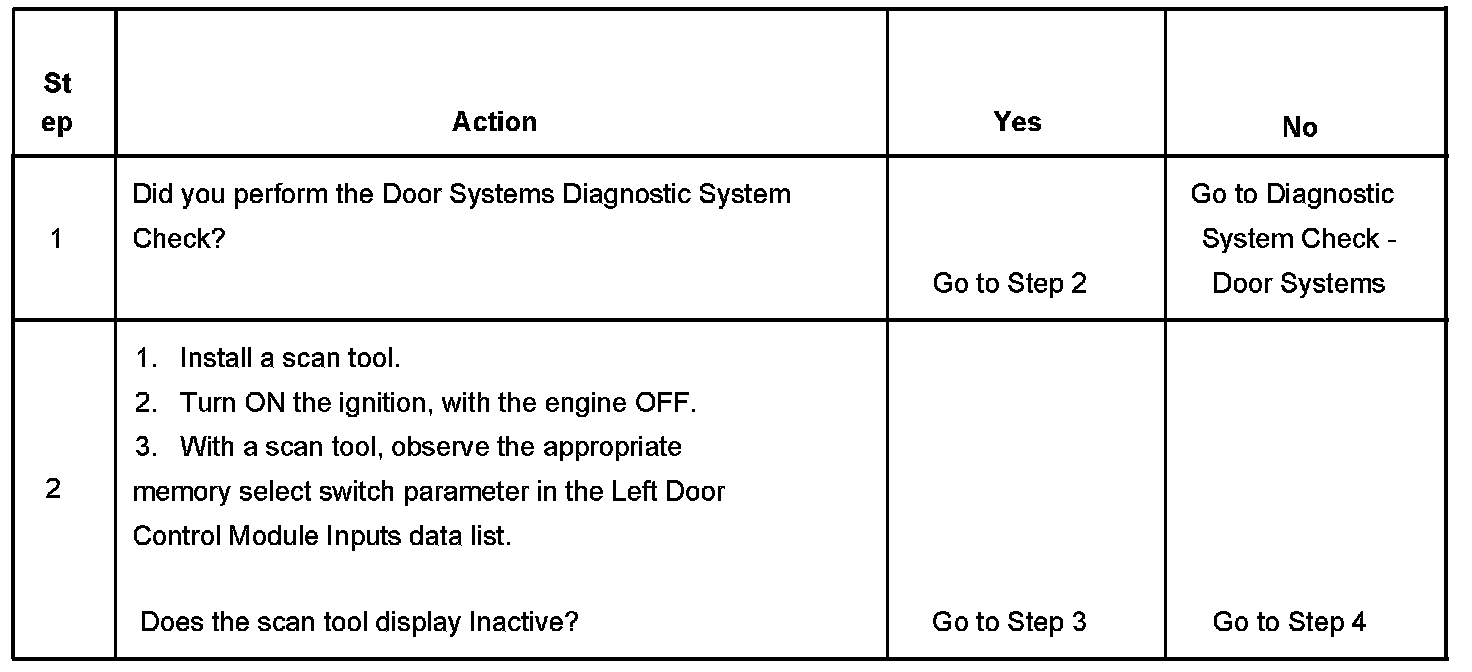 | Step | Action | Yes | No |
|---|---|---|---|
| 1 | Did you perform the Door Systems Diagnostic System Check? | Go to Step 2 | Go to Diagnostic System Check - Door Systems |
| 2 | 1. Install a scan tool. 2. Turn ON the ignition, with the engine OFF. 3. With a scan tool, observe the appropriate memory select switch parameter in the Left Door Control Module Inputs data list. Does the scan tool display Inactive? | Go to Step 3 | Go to Step 4 |