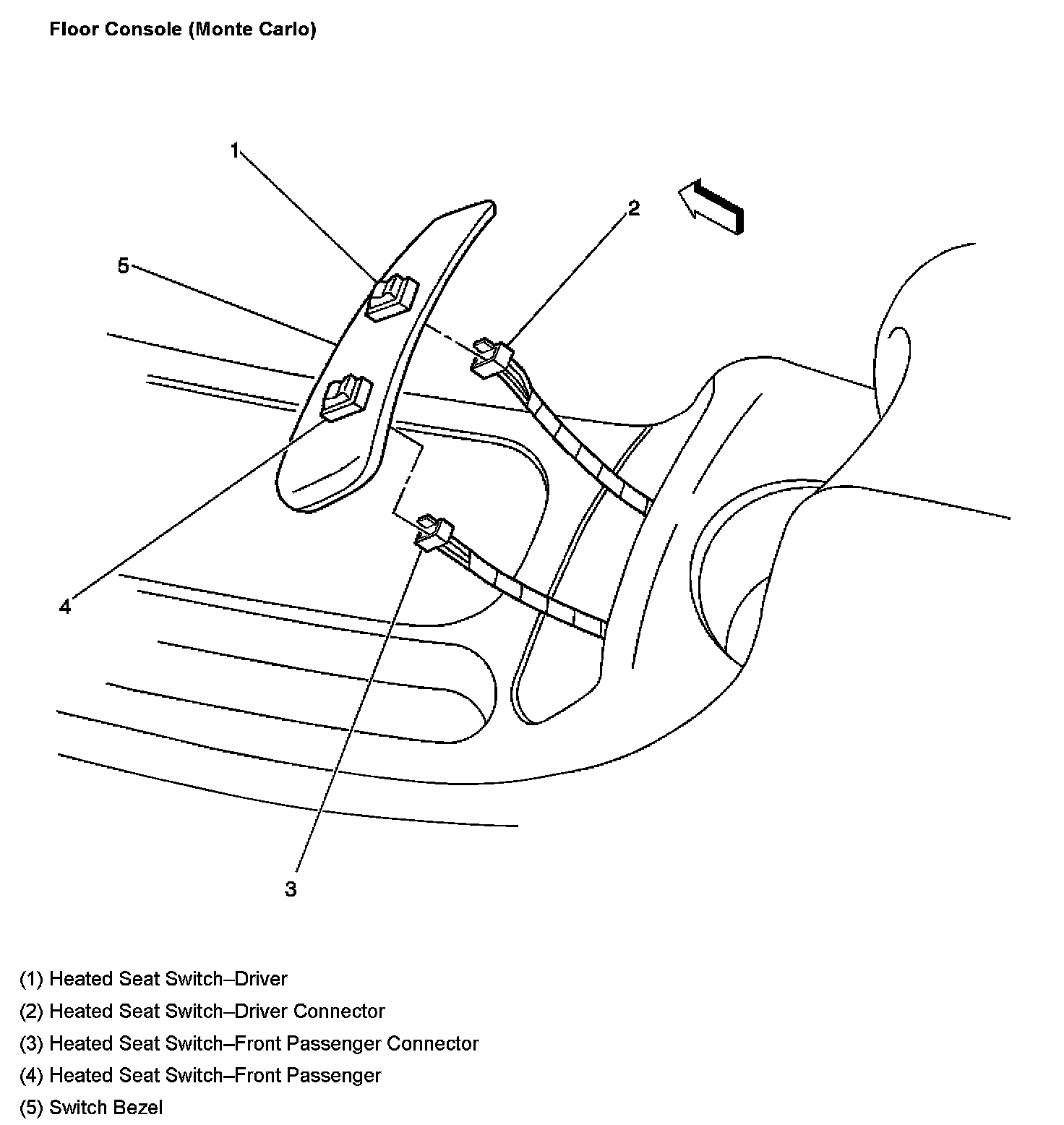 Floor Console (Monte Carlo)

1

2

5

4

3

(1) Heated Seat Switch–Driver

(2) Heated Seat Switch–Driver Connector

(3) Heated Seat Switch–Front Passenger Connector

(4) Heated Seat Switch–Front Passenger

(5) Switch Bezel