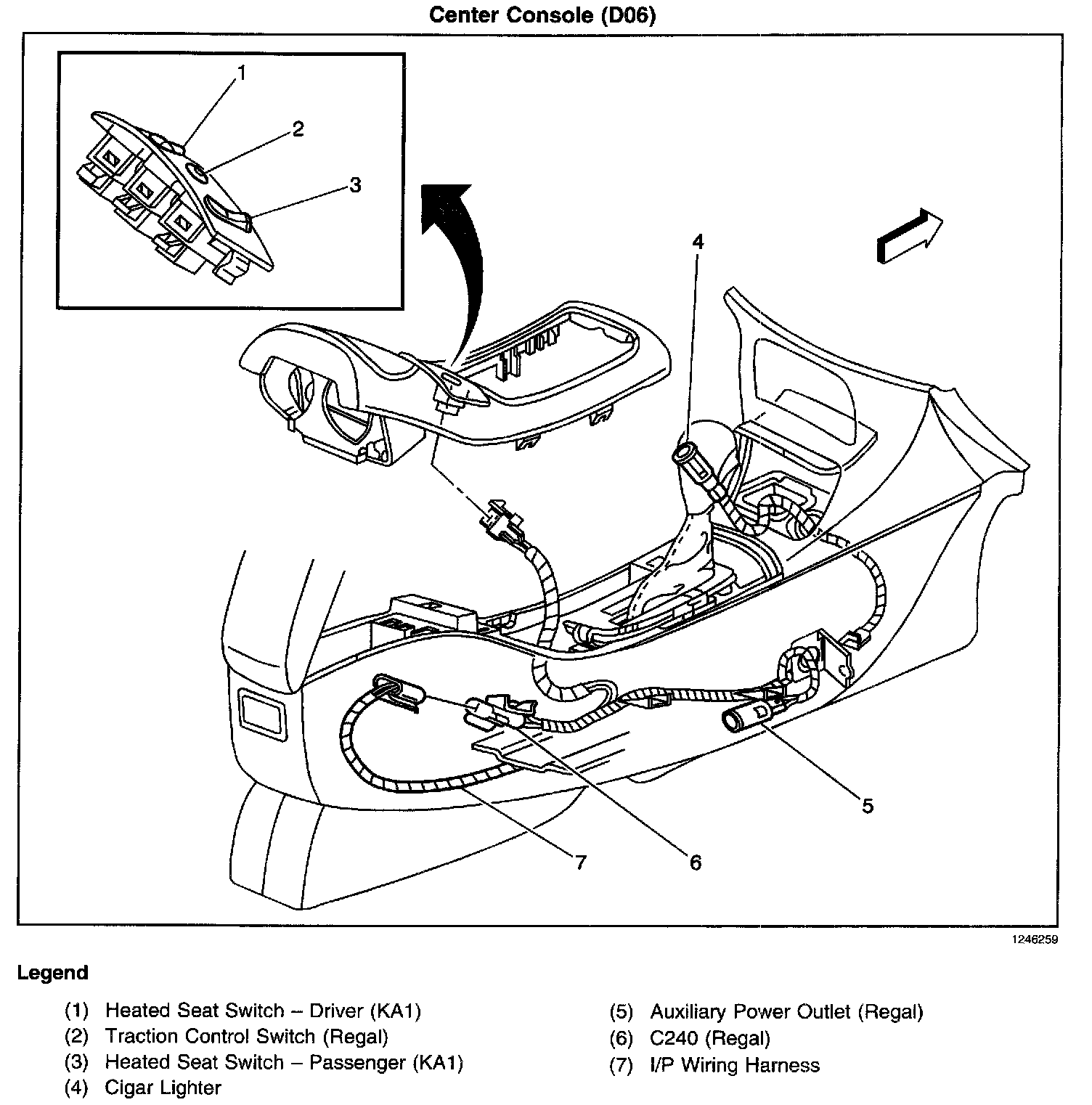 Center Console (D06)

1
2
3
4
5
6
7

1246259

Legend

(1) Heated Seat Switch – Driver (KA1)
(2) Traction Control Switch (Regal)
(3) Heated Seat Switch – Passenger (KA1)
(4) Cigar Lighter

(5) Auxiliary Power Outlet (Regal)
(6) C240 (Regal)
(7) I/P Wiring Harness