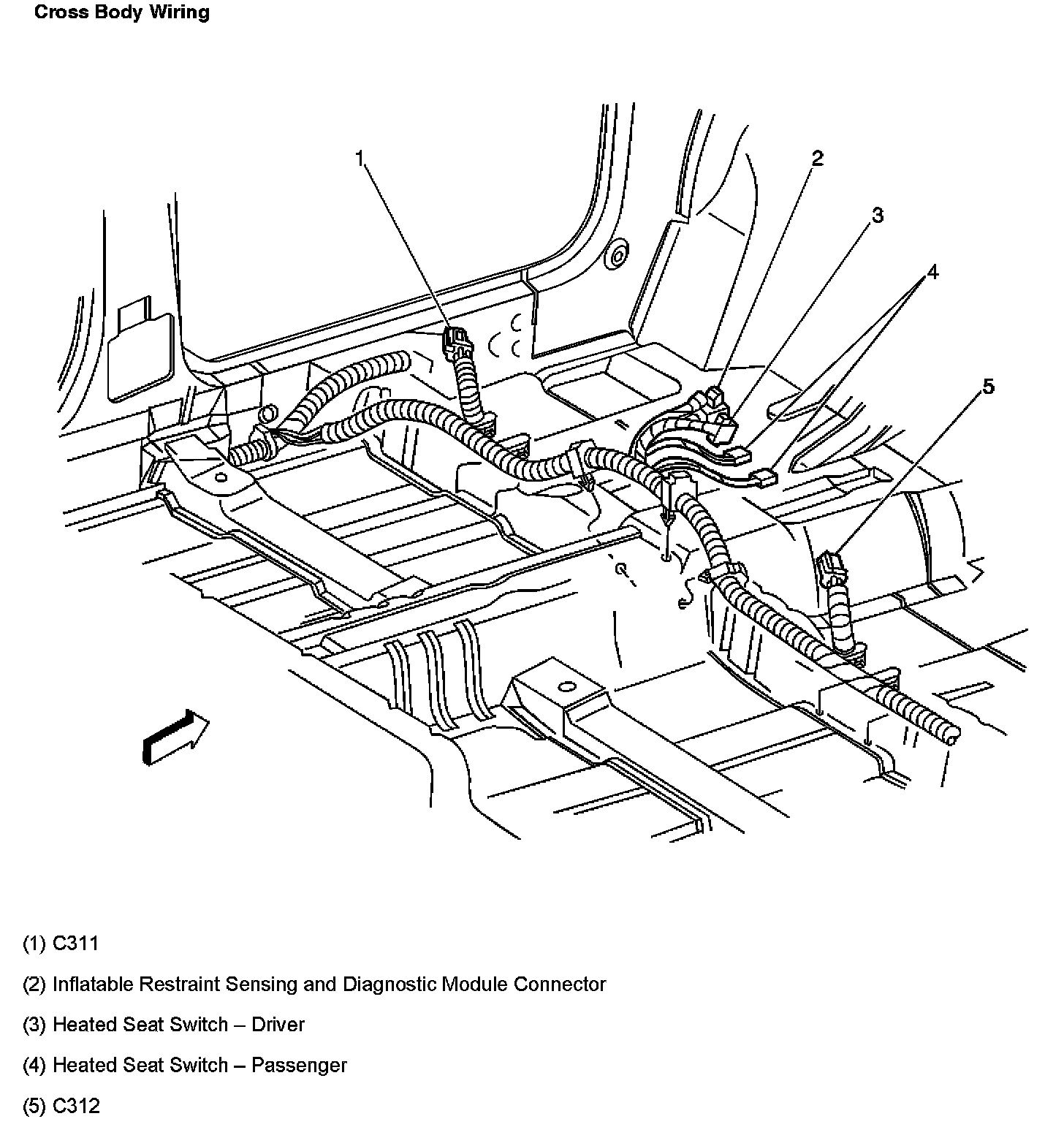 Cross Body Wiring

1

2

3

4

5

(1) C311

(2) Inflatable Restraint Sensing and Diagnostic Module Connector

(3) Heated Seat Switch – Driver

(4) Heated Seat Switch – Passenger

(5) C312