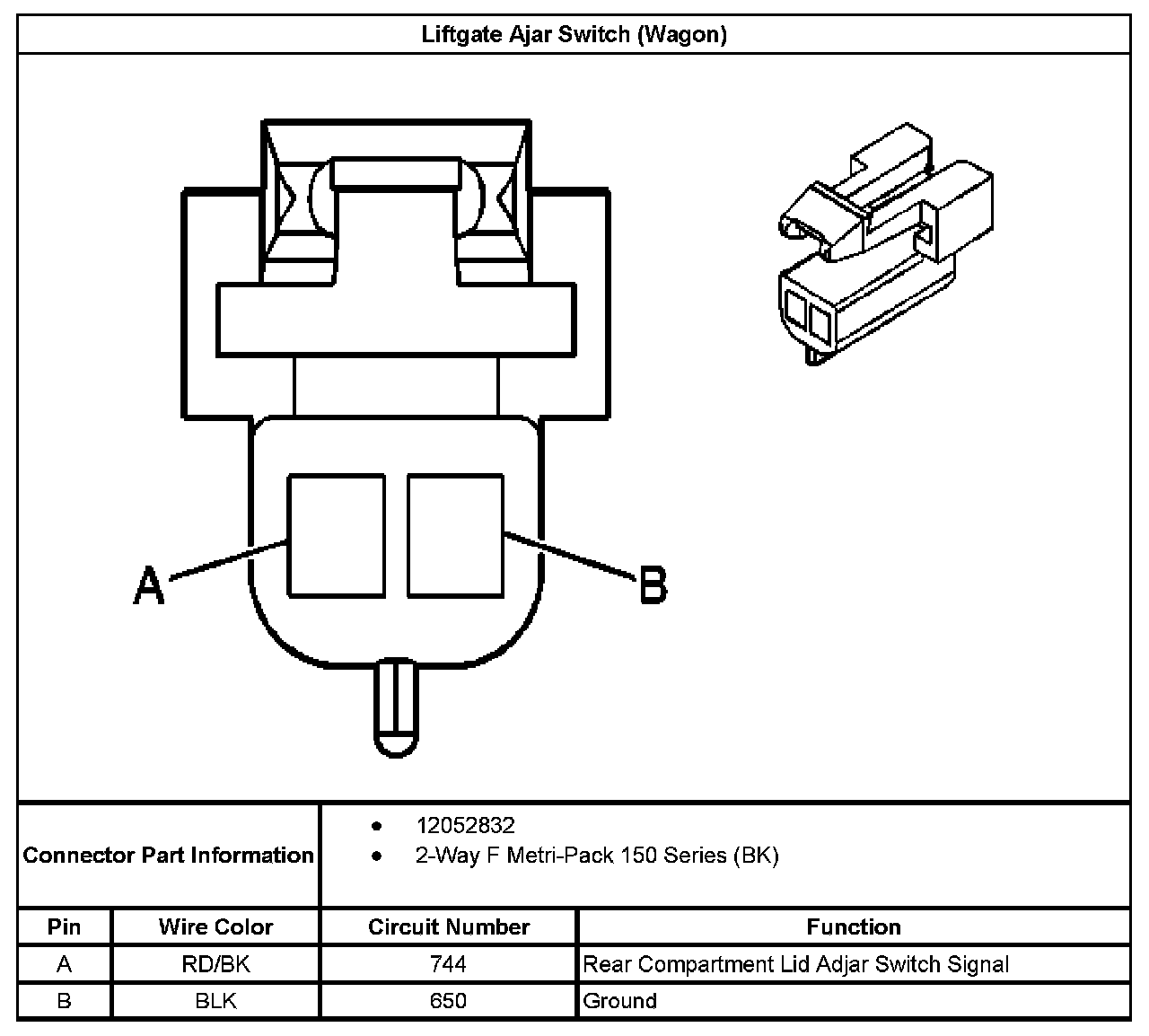 Liftgate Ajar Switch (Wagon)

A

B

Connector Part Information
- 12052832
- 2-Way F Metri-Pack 150 Series (BK)

| Pin | Wire Color | Circuit Number | Function |
|---|---|---|---|
| A | RD/BK | 744 | Rear Compartment Lid Adjar Switch Signal |
| B | BLK | 650 | Ground |