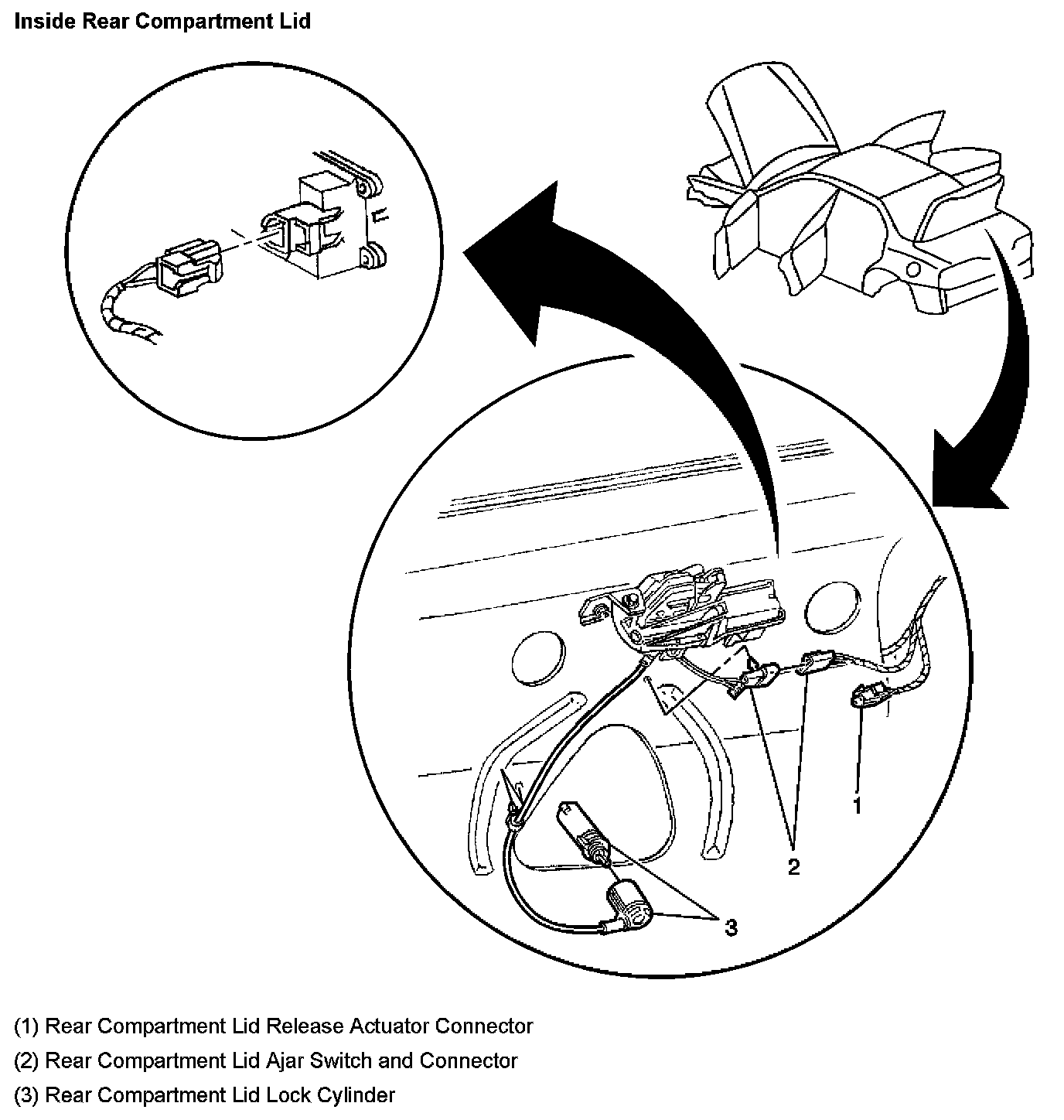 Inside Rear Compartment Lid

1

2

3

(1) Rear Compartment Lid Release Actuator Connector

(2) Rear Compartment Lid Ajar Switch and Connector

(3) Rear Compartment Lid Lock Cylinder