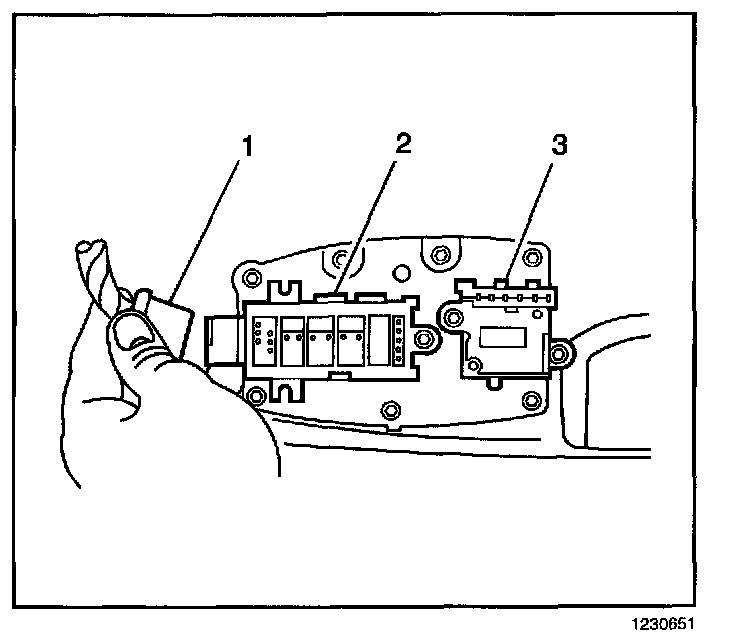 1
2
3
1230651