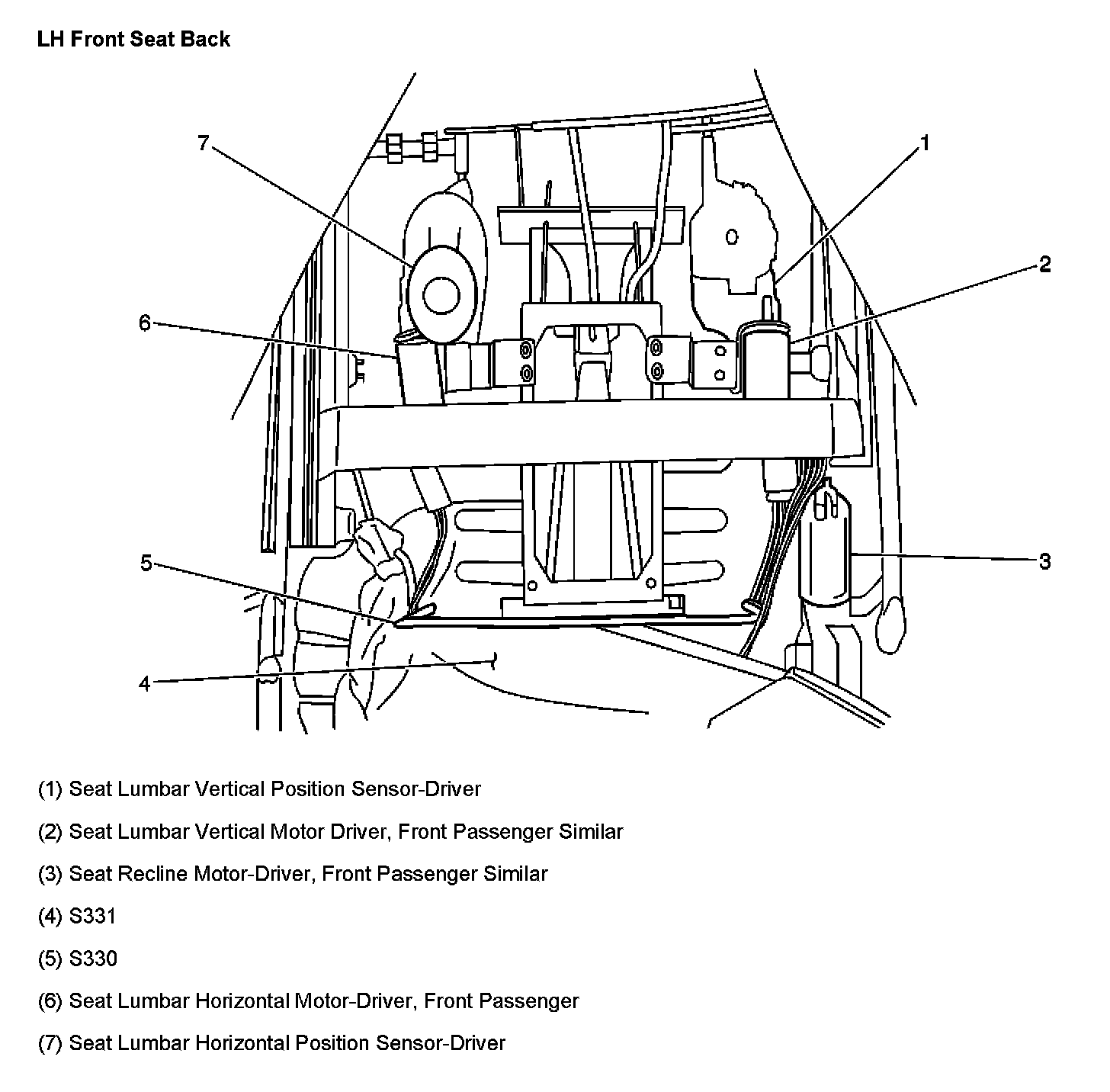 LH Front Seat Back

7

1

2

6

5

3

4

(1) Seat Lumbar Vertical Position Sensor-Driver

(2) Seat Lumbar Vertical Motor Driver, Front Passenger Similar

(3) Seat Recline Motor-Driver, Front Passenger Similar

(4) S331

(5) S330

(6) Seat Lumbar Horizontal Motor-Driver, Front Passenger

(7) Seat Lumbar Horizontal Position Sensor-Driver