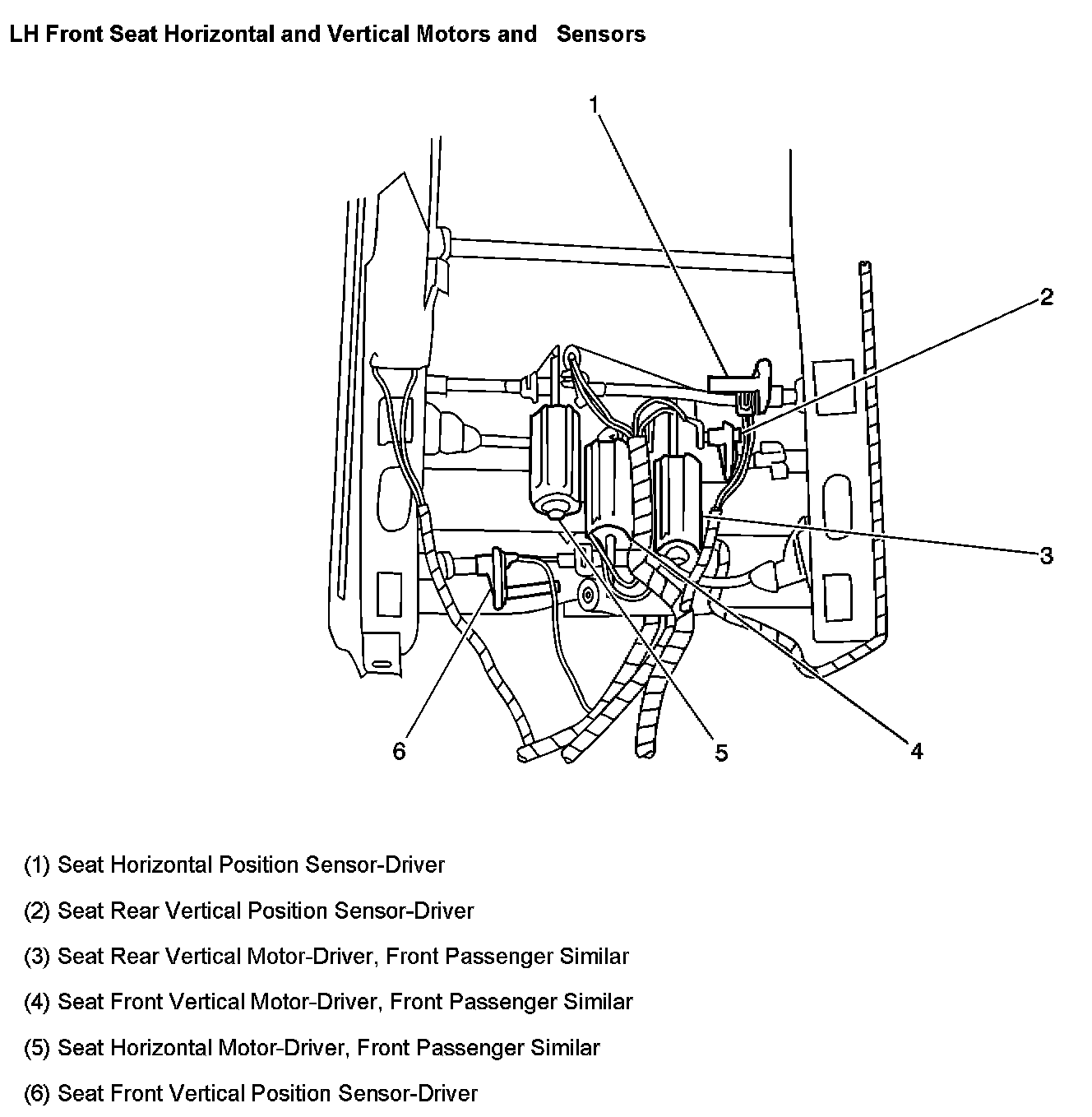 LH Front Seat Horizontal and Vertical Motors and Sensors

1

2

3

6

5

4

(1) Seat Horizontal Position Sensor-Driver

(2) Seat Rear Vertical Position Sensor-Driver

(3) Seat Rear Vertical Motor-Driver, Front Passenger Similar

(4) Seat Front Vertical Motor-Driver, Front Passenger Similar

(5) Seat Horizontal Motor-Driver, Front Passenger Similar

(6) Seat Front Vertical Position Sensor-Driver