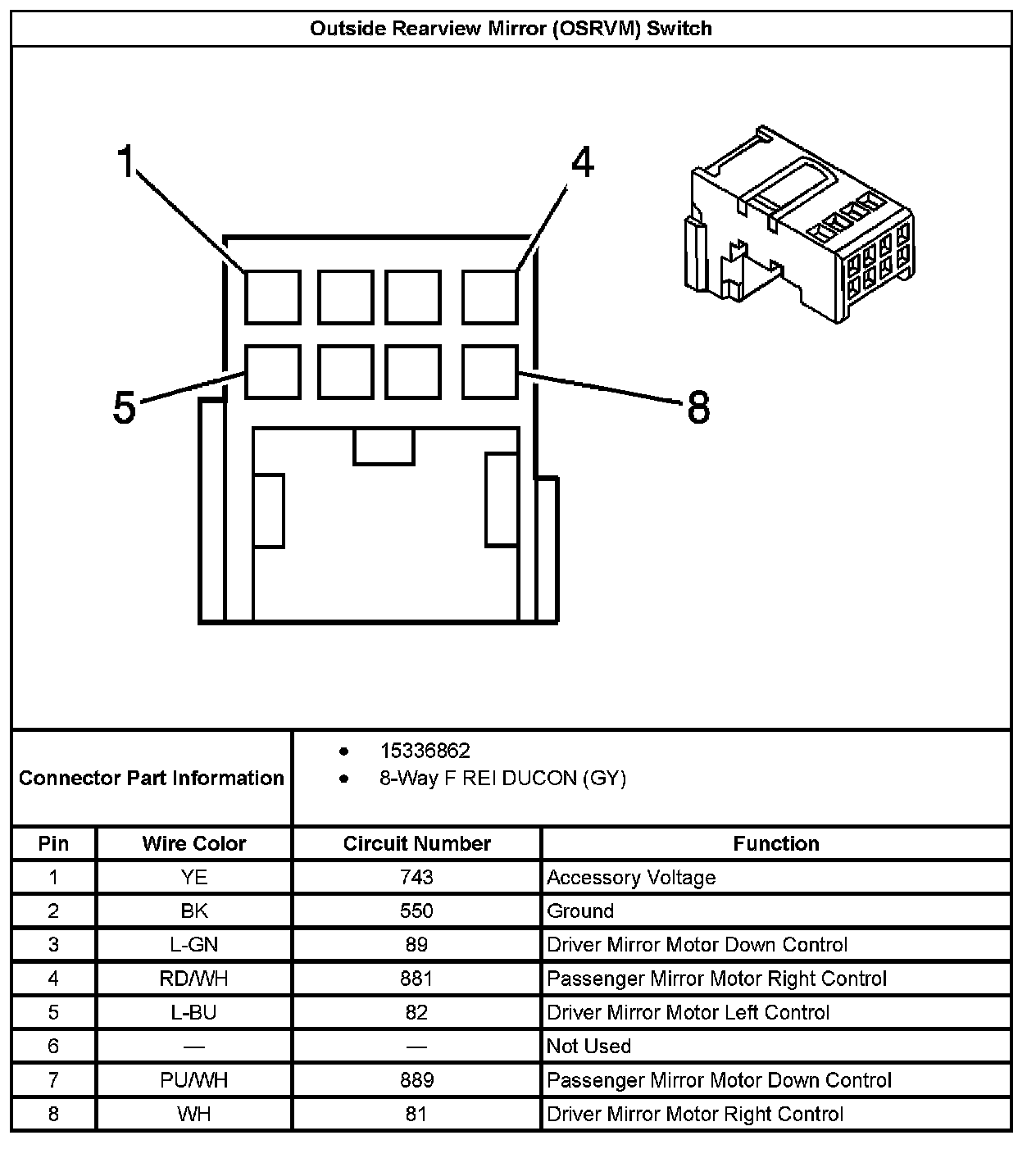 Outside Rearview Mirror (OSRVM) Switch

1
4
5
8

Connector Part Information

- 15336862
- 8-Way F REI DUCON (GY)

| Pin | Wire Color | Circuit Number | Function |
|---|---|---|---|
| 1 | YE | 743 | Accessory Voltage |
| 2 | BK | 550 | Ground |
| 3 | L-GN | 89 | Driver Mirror Motor Down Control |
| 4 | RD/WH | 881 | Passenger Mirror Motor Right Control |
| 5 | L-BU | 82 | Driver Mirror Motor Left Control |
| 6 | — | — | Not Used |
| 7 | PU/WH | 889 | Passenger Mirror Motor Down Control |
| 8 | WH | 81 | Driver Mirror Motor Right Control |