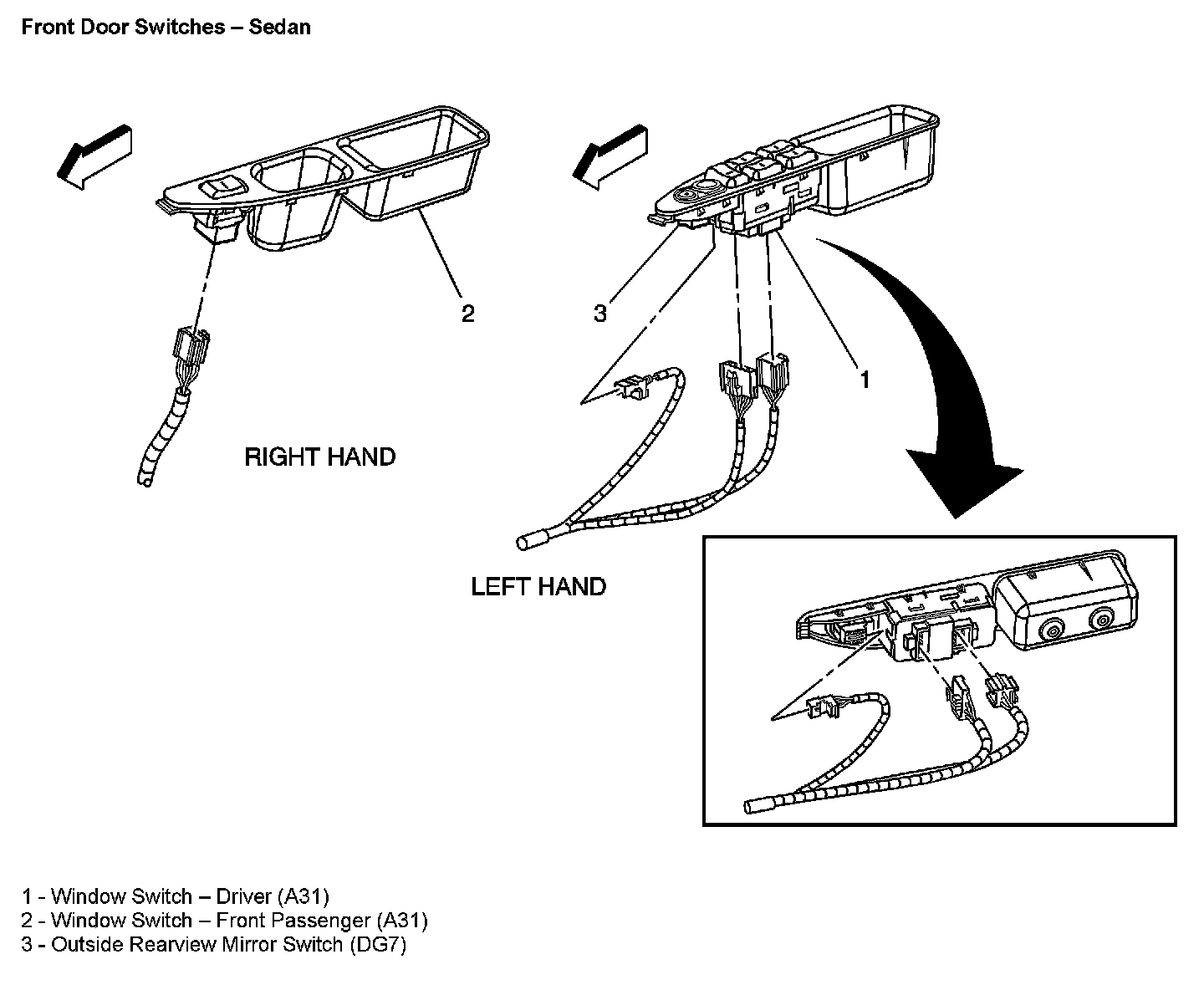 Front Door Switches – Sedan

2

3

1

RIGHT HAND

LEFT HAND

1 - Window Switch – Driver (A31)
2 - Window Switch – Front Passenger (A31)
3 - Outside Rearview Mirror Switch (DG7)