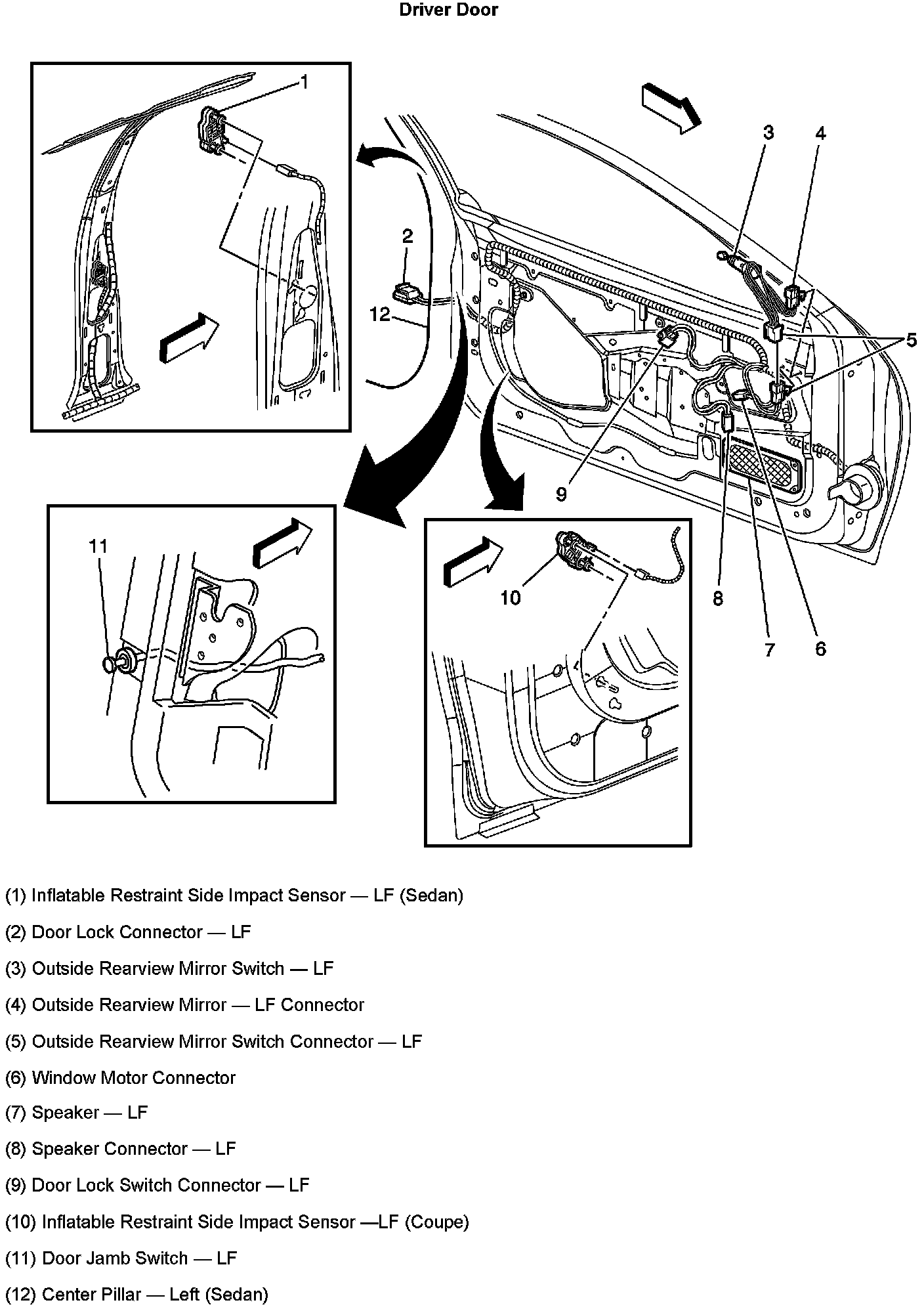 Driver Door

1

3

4

2

12

5

9

11

10

8

7

6

(1) Inflatable Restraint Side Impact Sensor — LF (Sedan)

(2) Door Lock Connector — LF

(3) Outside Rearview Mirror Switch — LF

(4) Outside Rearview Mirror — LF Connector

(5) Outside Rearview Mirror Switch Connector — LF

(6) Window Motor Connector

(7) Speaker — LF

(8) Speaker Connector — LF

(9) Door Lock Switch Connector — LF

(10) Inflatable Restraint Side Impact Sensor —LF (Coupe)

(11) Door Jamb Switch — LF

(12) Center Pillar — Left (Sedan)