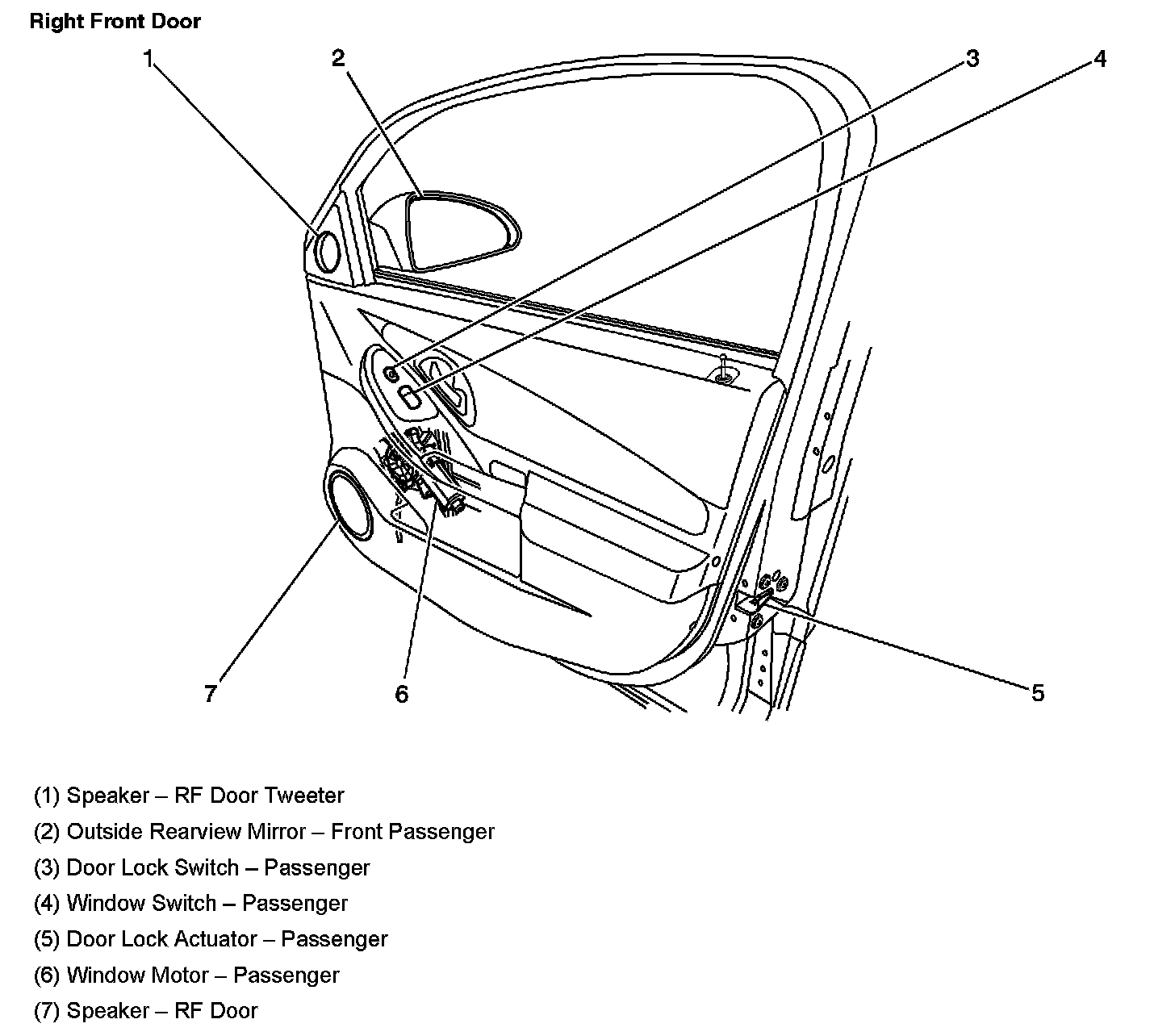 Right Front Door

1

2

3

4

7

6

5

(1) Speaker – RF Door Tweeter

(2) Outside Rearview Mirror – Front Passenger

(3) Door Lock Switch – Passenger

(4) Window Switch – Passenger

(5) Door Lock Actuator – Passenger

(6) Window Motor – Passenger

(7) Speaker – RF Door