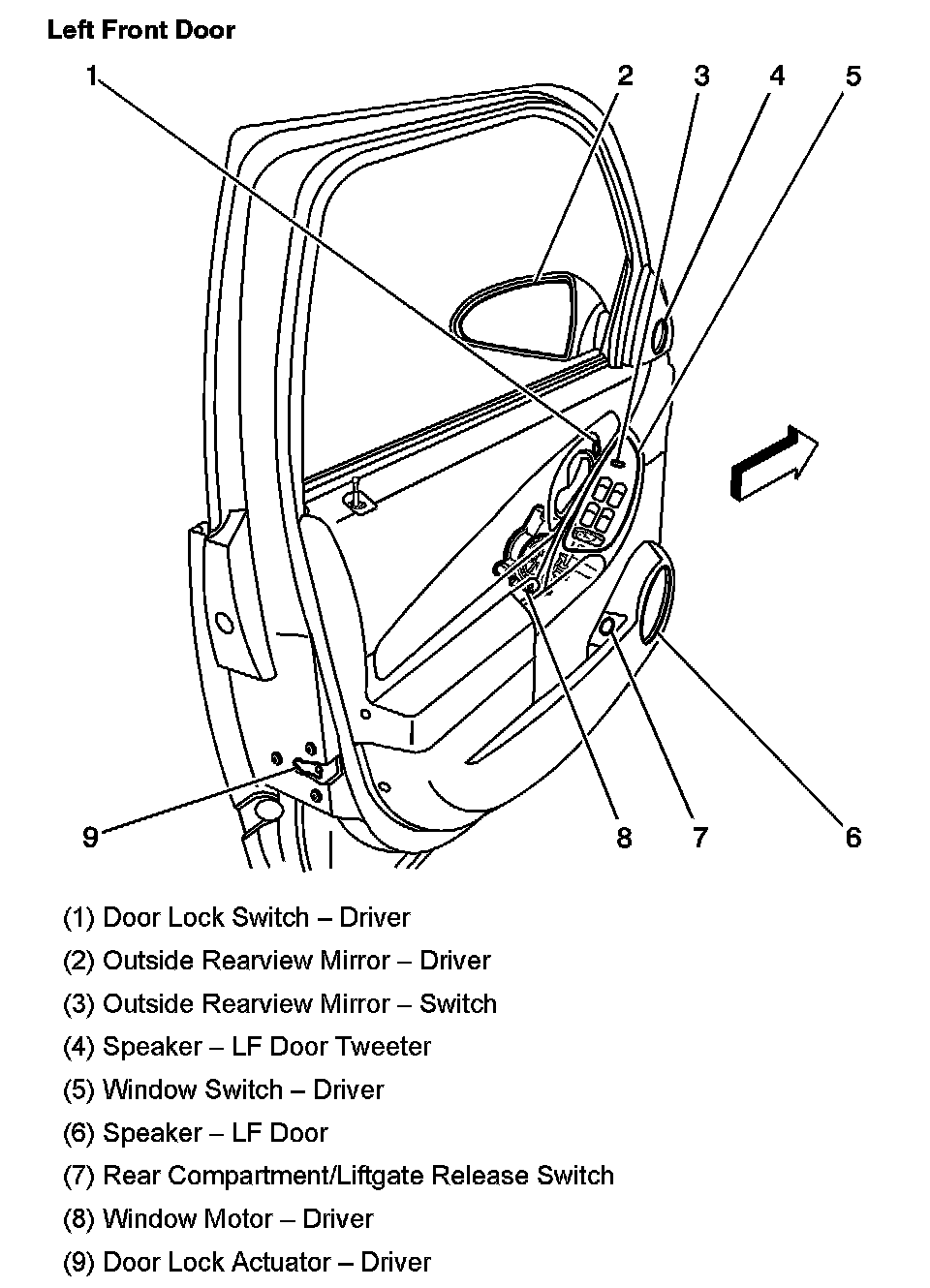 Left Front Door

1
2
3
4
5
9
8
7
6

(1) Door Lock Switch – Driver
(2) Outside Rearview Mirror – Driver
(3) Outside Rearview Mirror – Switch
(4) Speaker – LF Door Tweeter
(5) Window Switch – Driver
(6) Speaker – LF Door
(7) Rear Compartment/Liftgate Release Switch
(8) Window Motor – Driver
(9) Door Lock Actuator – Driver