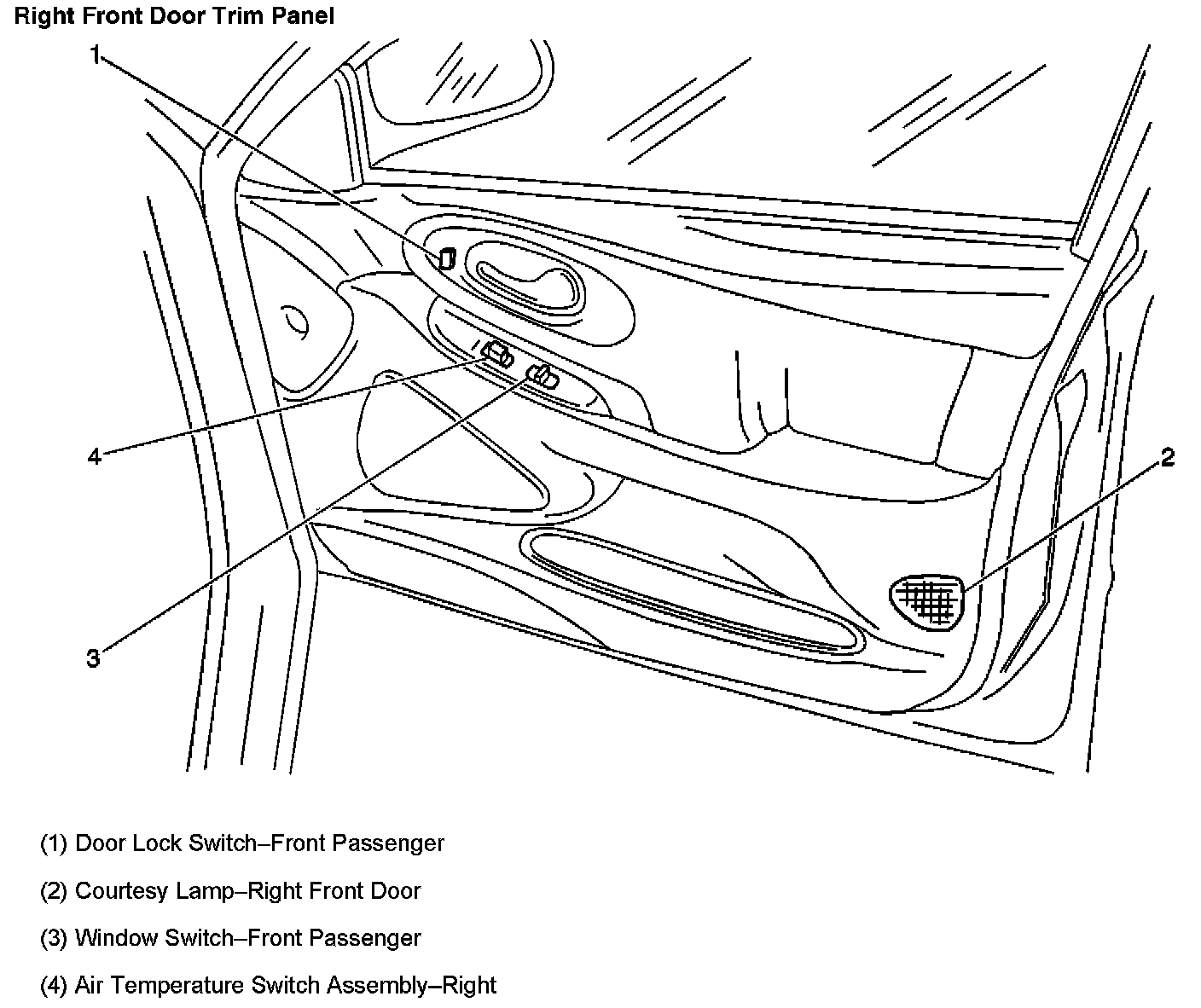 Right Front Door Trim Panel

1

4

2

3

(1) Door Lock Switch–Front Passenger

(2) Courtesy Lamp–Right Front Door

(3) Window Switch–Front Passenger

(4) Air Temperature Switch Assembly–Right