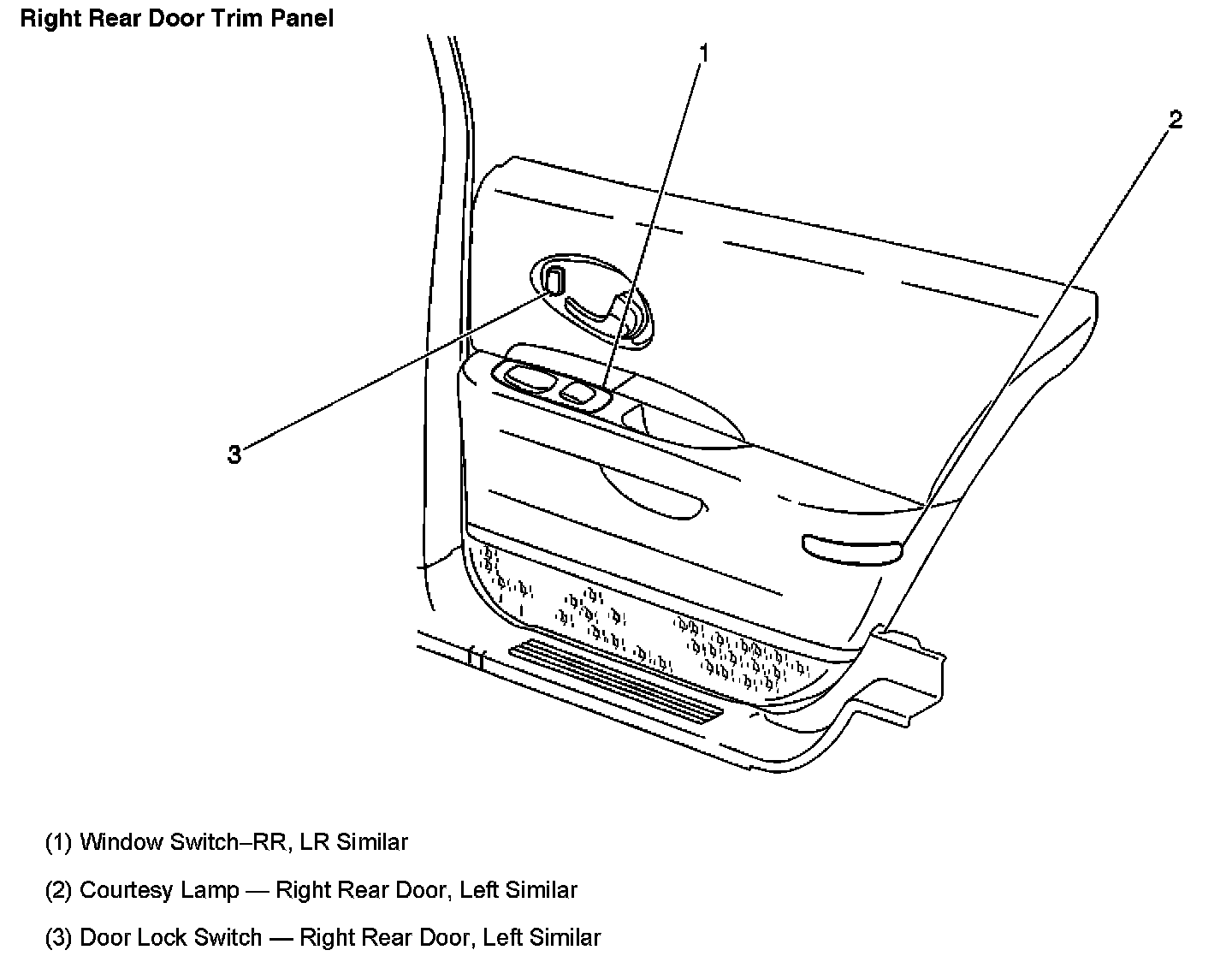 Right Rear Door Trim Panel

1

2

3

(1) Window Switch–RR, LR Similar

(2) Courtesy Lamp — Right Rear Door, Left Similar

(3) Door Lock Switch — Right Rear Door, Left Similar