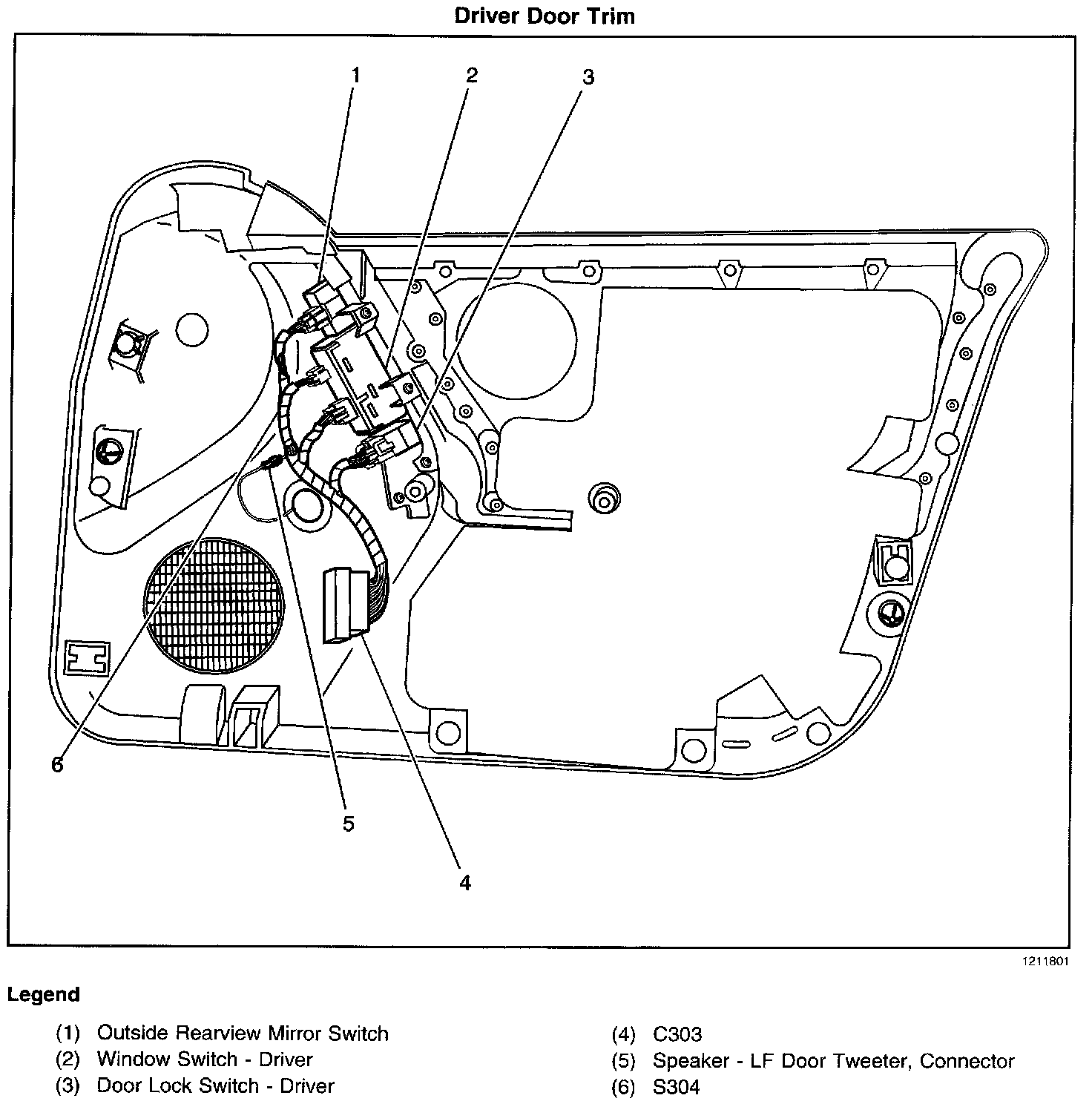 Driver Door Trim

1
2
3
6
5
4

1211801

Legend

(1) Outside Rearview Mirror Switch
(2) Window Switch - Driver
(3) Door Lock Switch - Driver

(4) C303
(5) Speaker - LF Door Tweeter, Connector
(6) S304