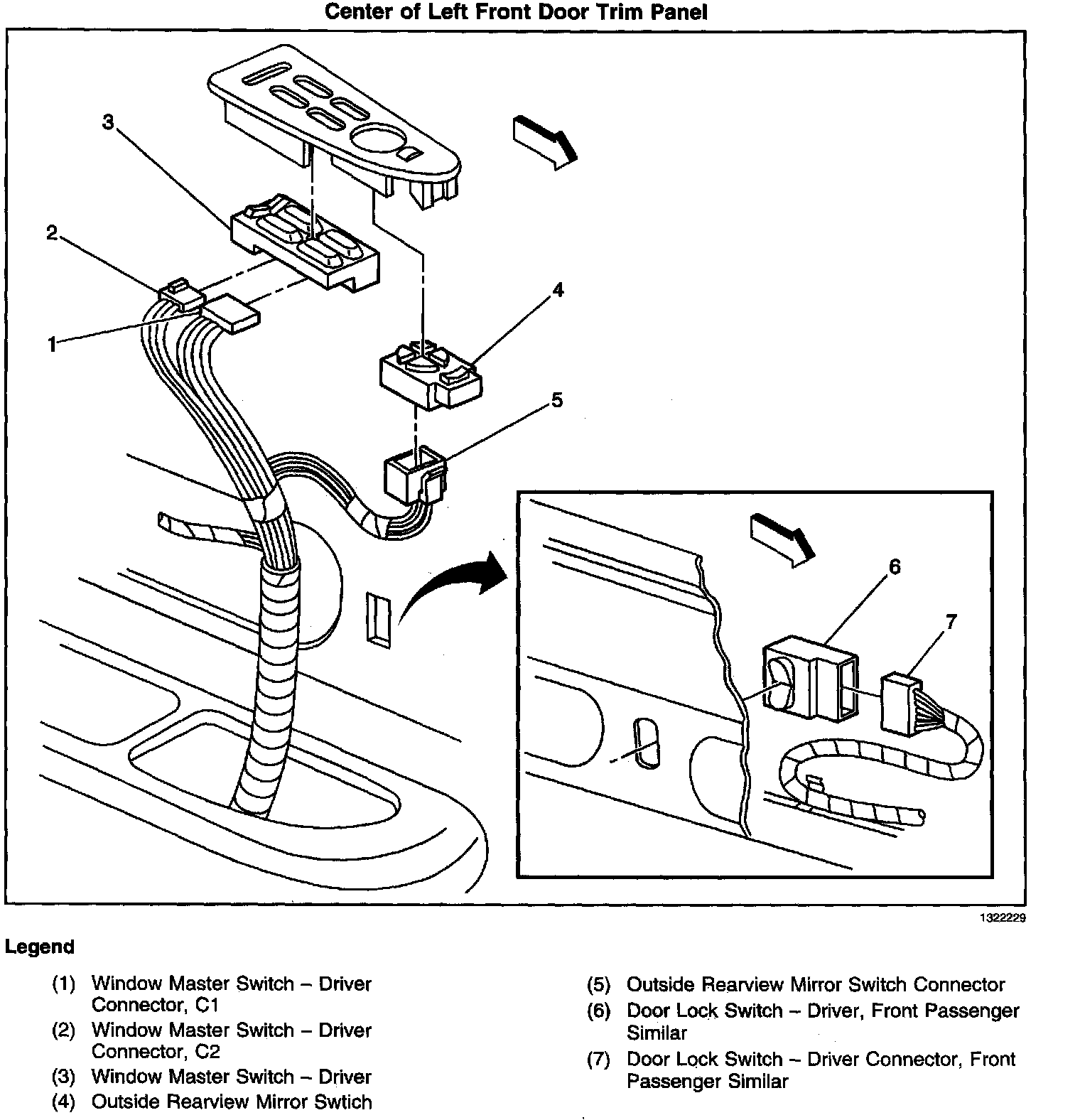 Center of Left Front Door Trim Panel

3

2

1

4

5

6

7

1322229

Legend

(1) Window Master Switch – Driver Connector, C1
(2) Window Master Switch – Driver Connector, C2
(3) Window Master Switch – Driver
(4) Outside Rearview Mirror Swtich

(5) Outside Rearview Mirror Switch Connector
(6) Door Lock Switch – Driver, Front Passenger Similar
(7) Door Lock Switch – Driver Connector, Front Passenger Similar