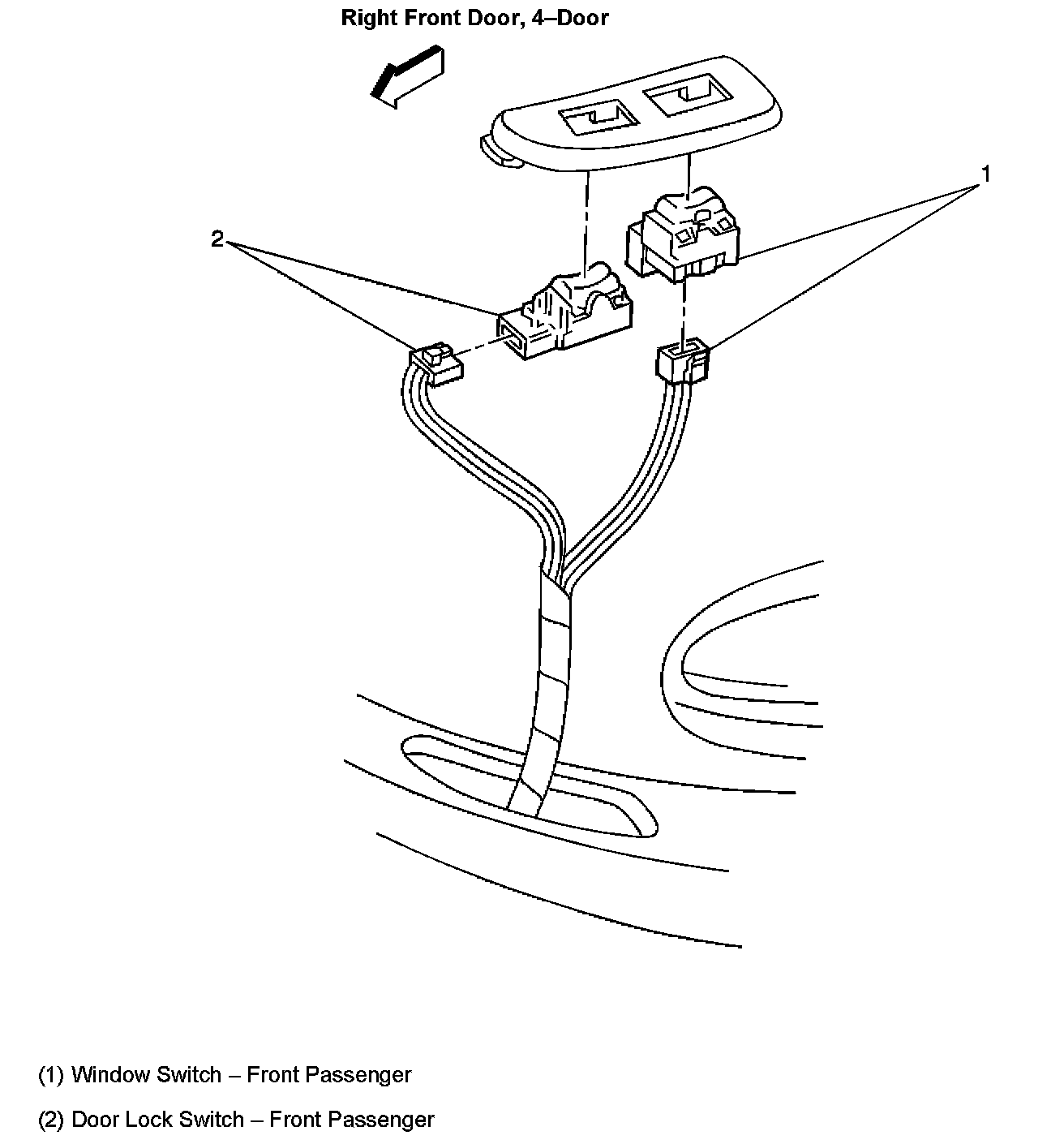 Right Front Door, 4–Door

1

2

(1) Window Switch – Front Passenger

(2) Door Lock Switch – Front Passenger