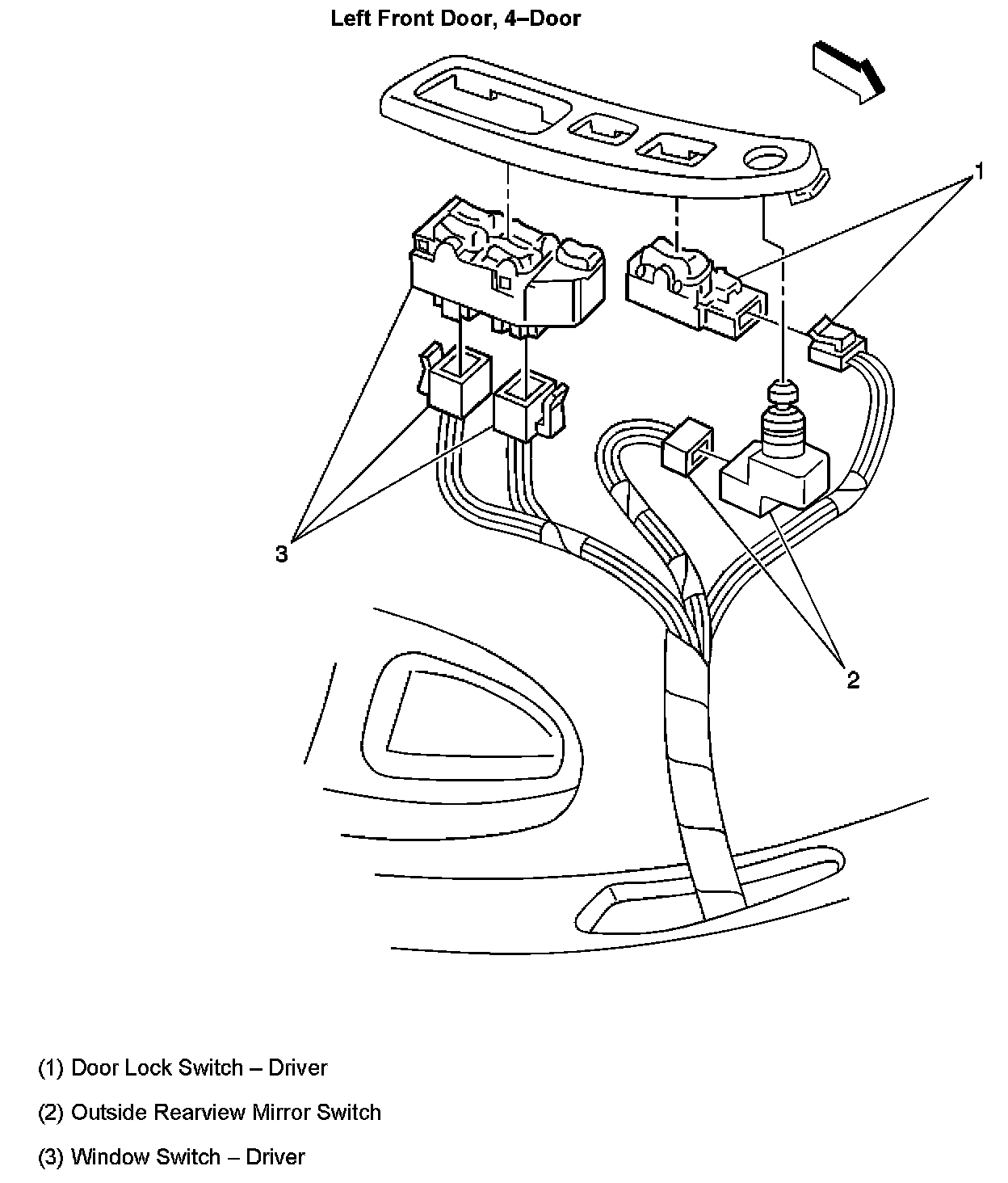 Left Front Door, 4–Door

1

3

2

(1) Door Lock Switch – Driver

(2) Outside Rearview Mirror Switch

(3) Window Switch – Driver