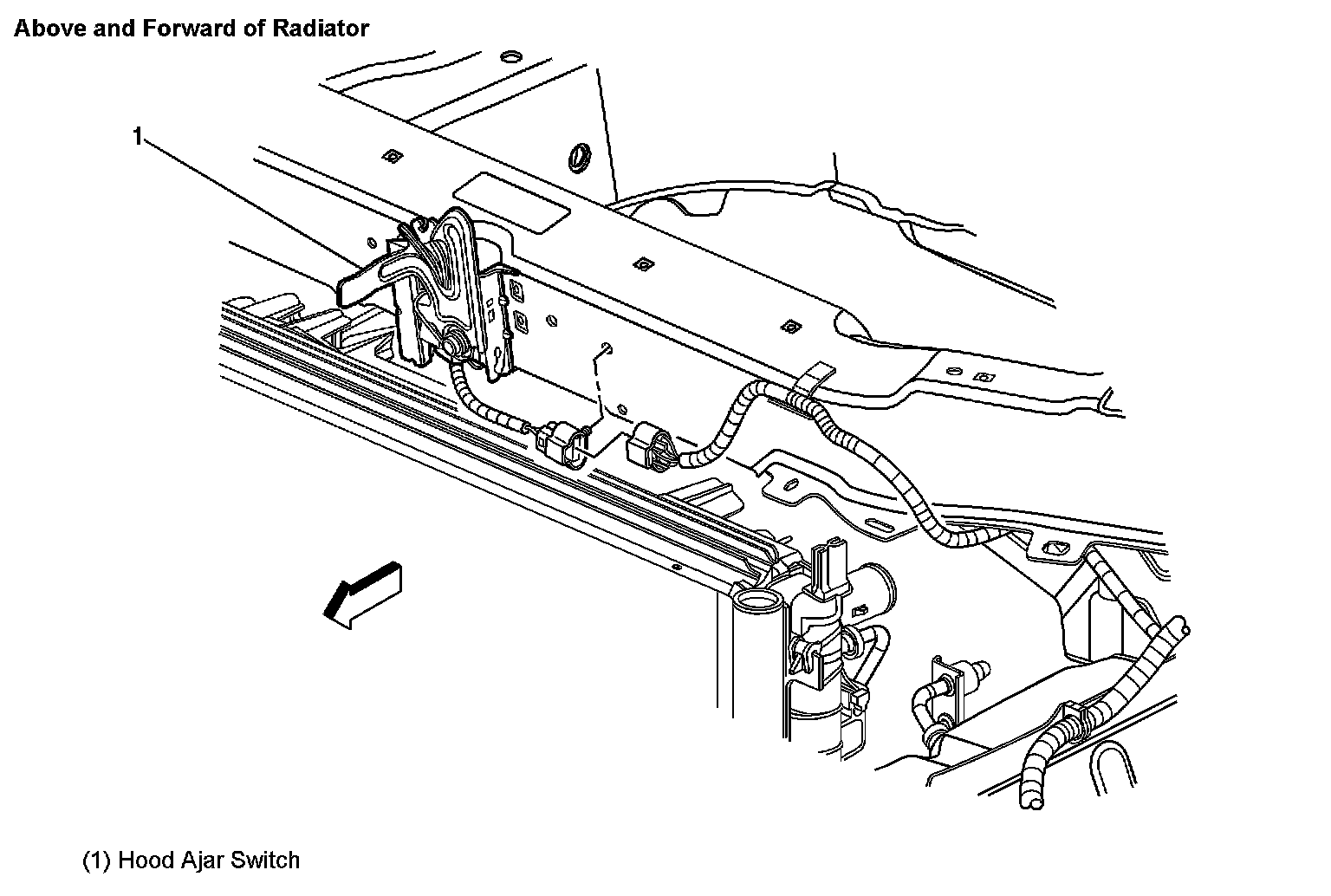 Above and Forward of Radiator

1

(1) Hood Ajar Switch