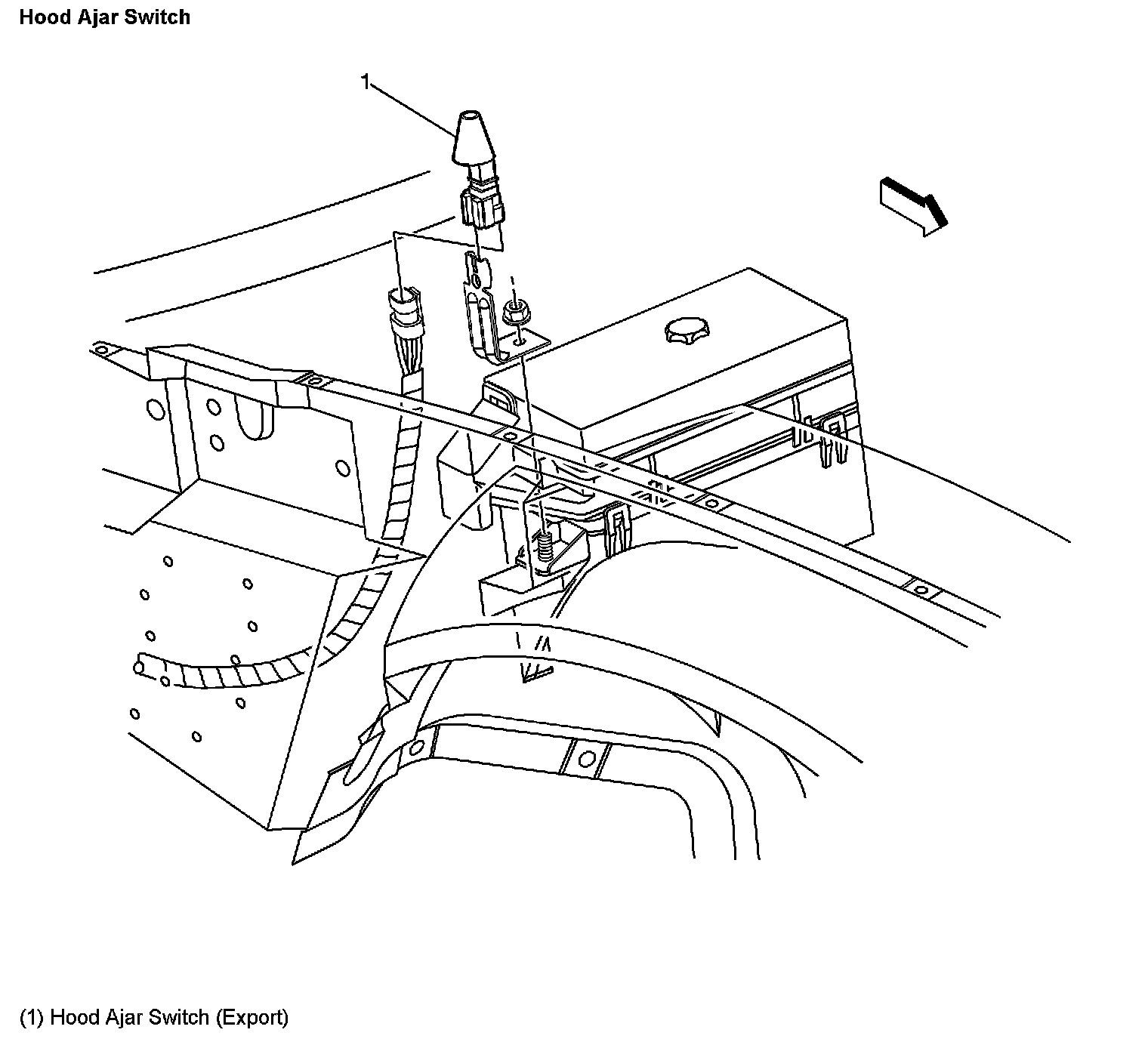 Hood Ajar Switch

1

(1) Hood Ajar Switch (Export)